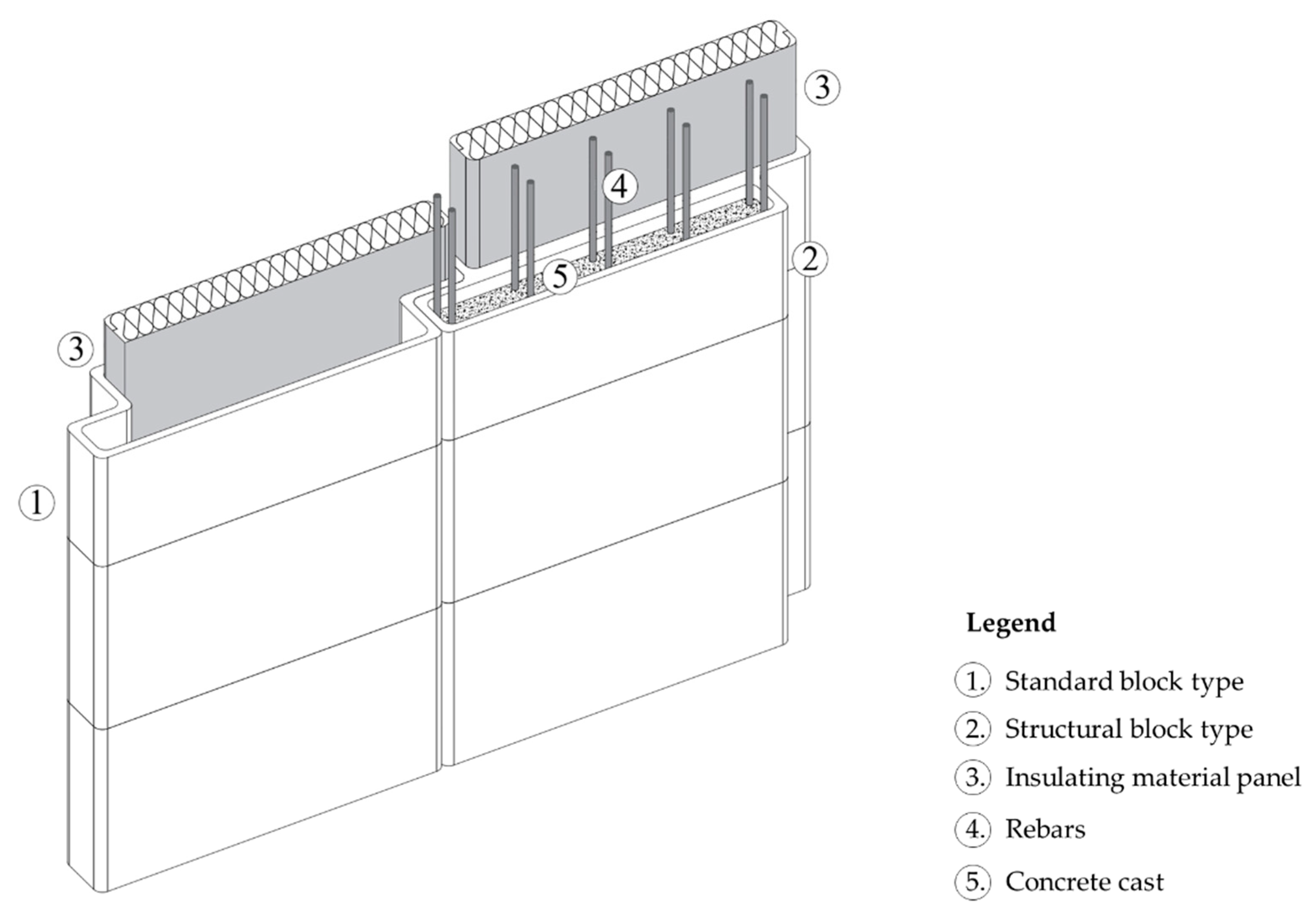 3
4
2
5
3
1

Legend

1. Standard block type
2. Structural block type
3. Insulating material panel
4. Rebars
5. Concrete cast