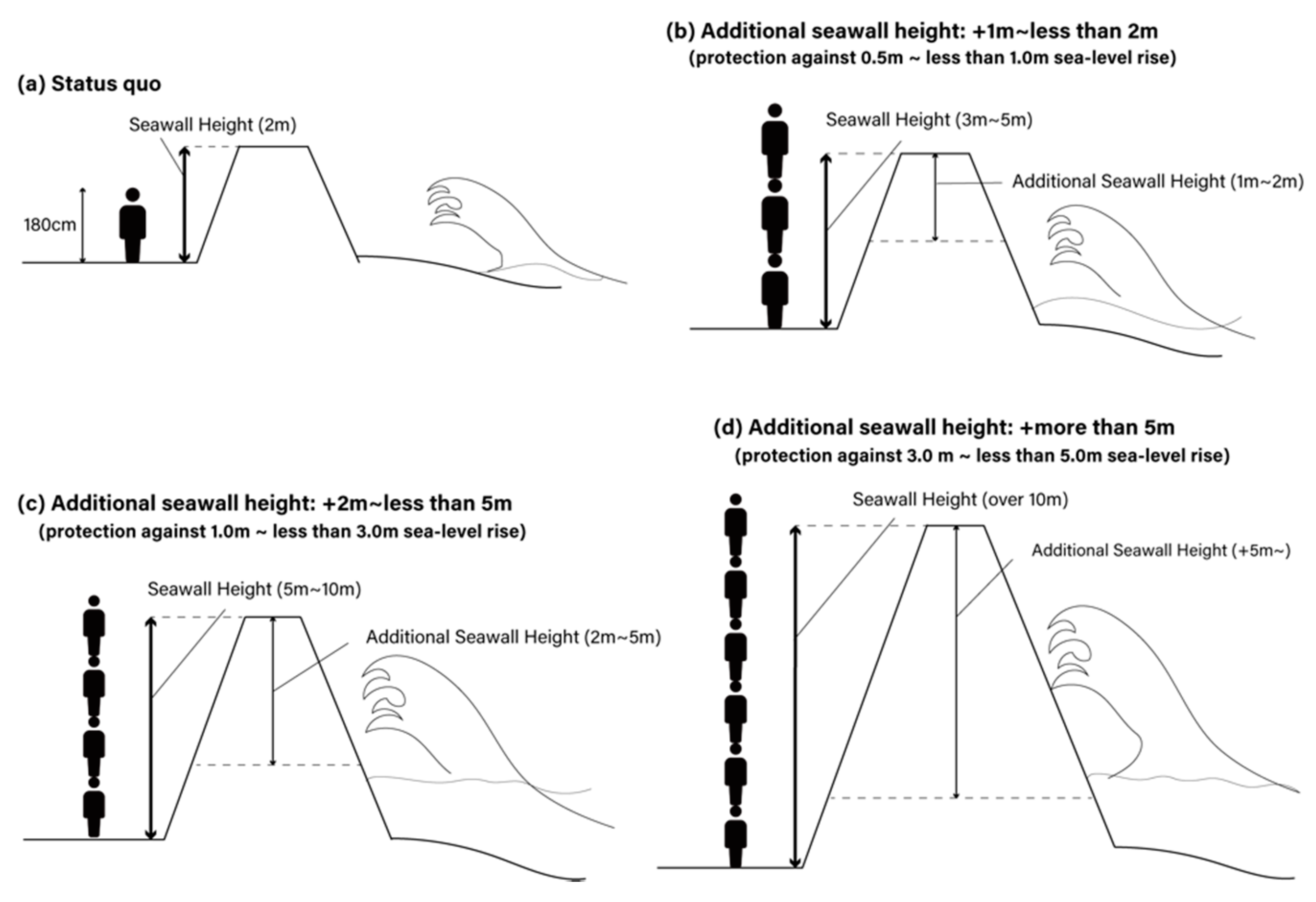 (a) Status quo

Seawall Height (2m)

180cm

(b) Additional seawall height: +1m~less than 2m
(protection against 0.5m ~ less than 1.0m sea-level rise)

Seawall Height (3m~5m)

Additional Seawall Height (1m~2m)

(c) Additional seawall height: +2m~less than 5m
(protection against 1.0m ~ less than 3.0m sea-level rise)

Seawall Height (5m~10m)

Additional Seawall Height (2m~5m)

(d) Additional seawall height: +more than 5m
(protection against 3.0 m ~ less than 5.0m sea-level rise)

Seawall Height (over 10m)

Additional Seawall Height (+5m~)