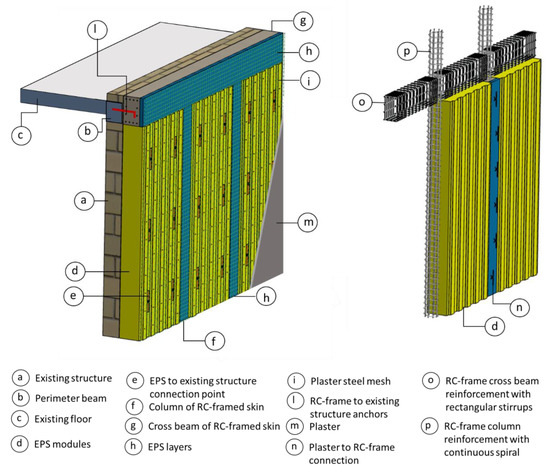 l
g
h
i
c
b
a
m
d
e
h
f

p
o
n
d

a Existing structure
b Perimeter beam
c Existing floor
d EPS modules

e EPS to existing structure connection point
f Column of RC-framed skin
g Cross beam of RC-framed skin
h EPS layers

i Plaster steel mesh
l RC-frame to existing structure anchors
m Plaster
n Plaster to RC-frame connection

o RC-frame cross beam reinforcement with rectangular stirrups
p RC-frame column reinforcement with continuous spiral