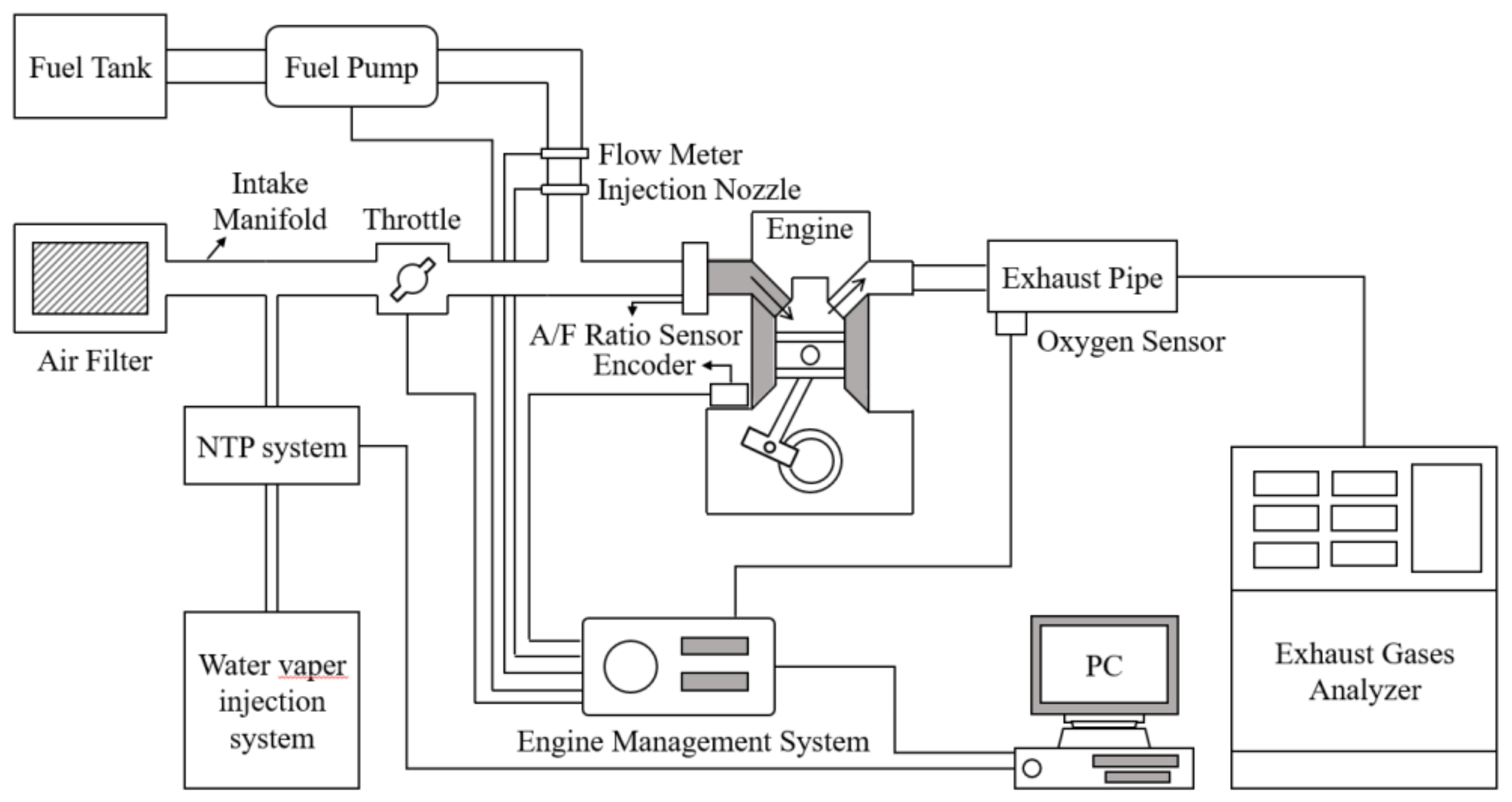 Fuel Tank
Fuel Pump
Flow Meter
Injection Nozzle
Intake Manifold
Throttle
Engine
Exhaust Pipe
Air Filter
A/F Ratio Sensor
Encoder
Oxygen Sensor
NTP system
Water vaper injection system
Engine Management System
PC
Exhaust Gases Analyzer