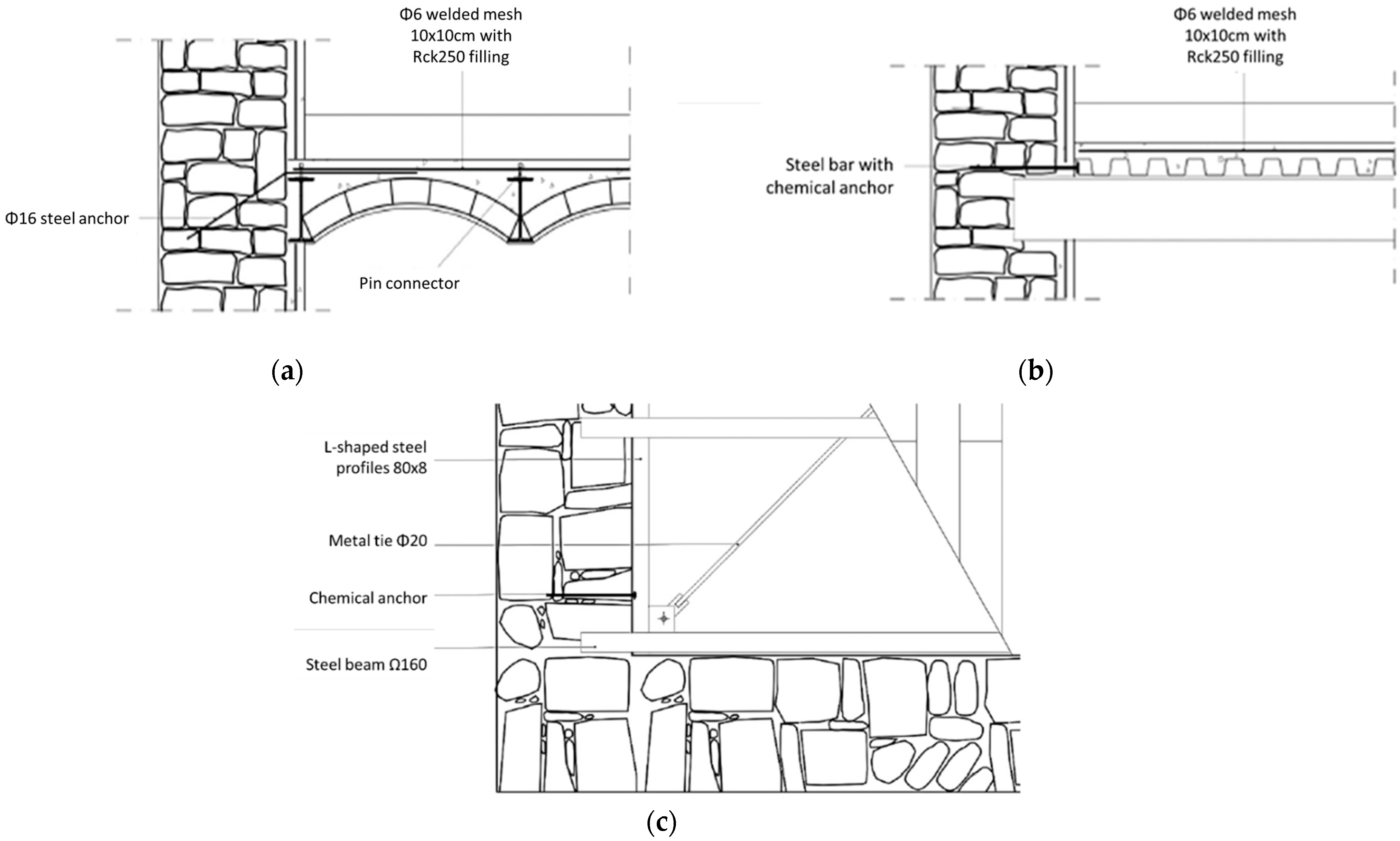 Φ6 welded mesh 10x10cm with Rck250 filling

Φ16 steel anchor

Pin connector

(a)

Φ6 welded mesh 10x10cm with Rck250 filling

Steel bar with chemical anchor

(b)

L-shaped steel profiles 80x8

Metal tie Φ20

Chemical anchor

Steel beam Ω160

(c)