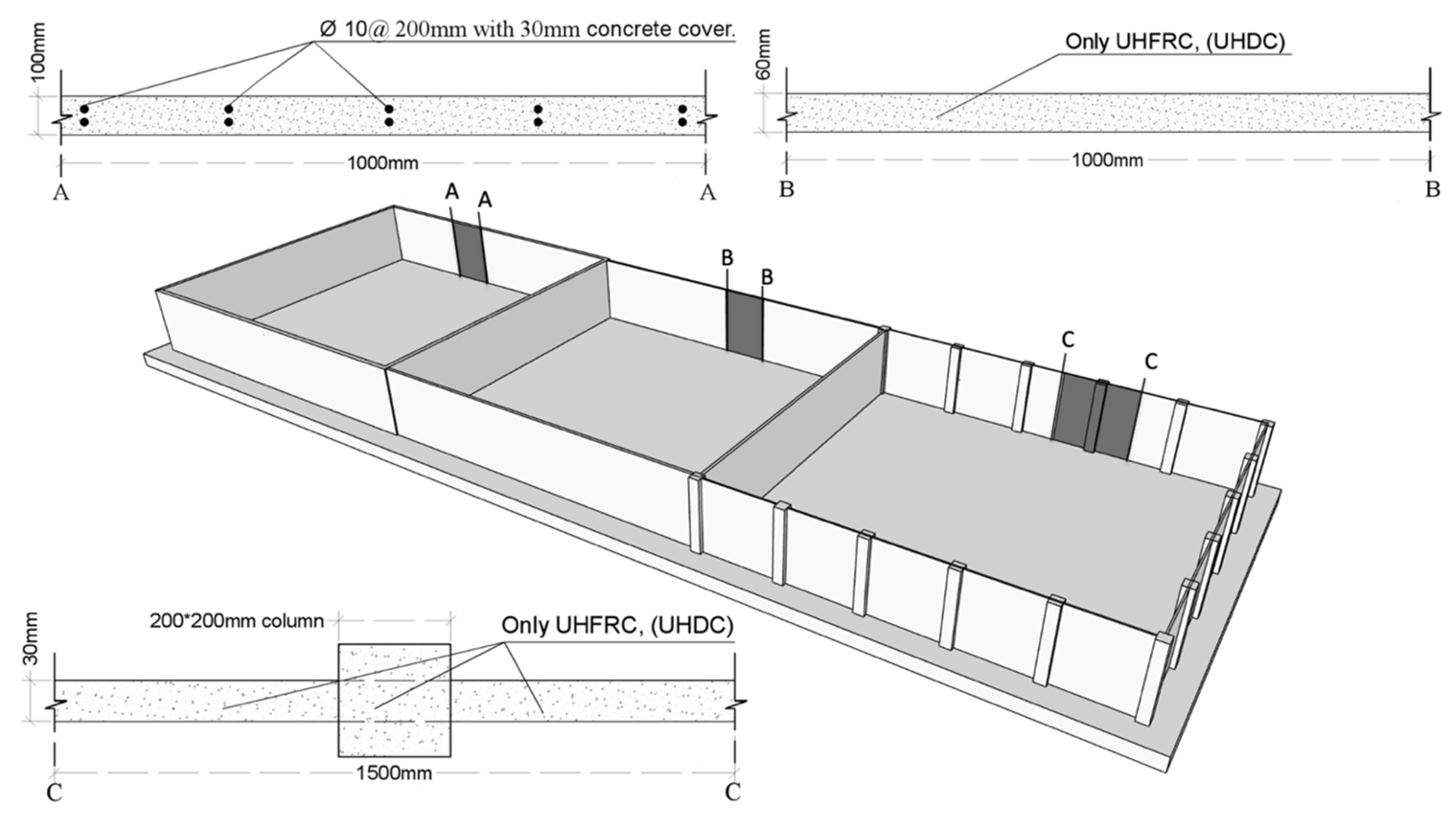 100mm

Ø 10@ 200mm with 30mm concrete cover.

1000mm

A A

60mm

Only UHFRC, (UHDC)

1000mm

B B

A A

B B

C C

30mm

200*200mm column

Only UHFRC, (UHDC)

1500mm

C C