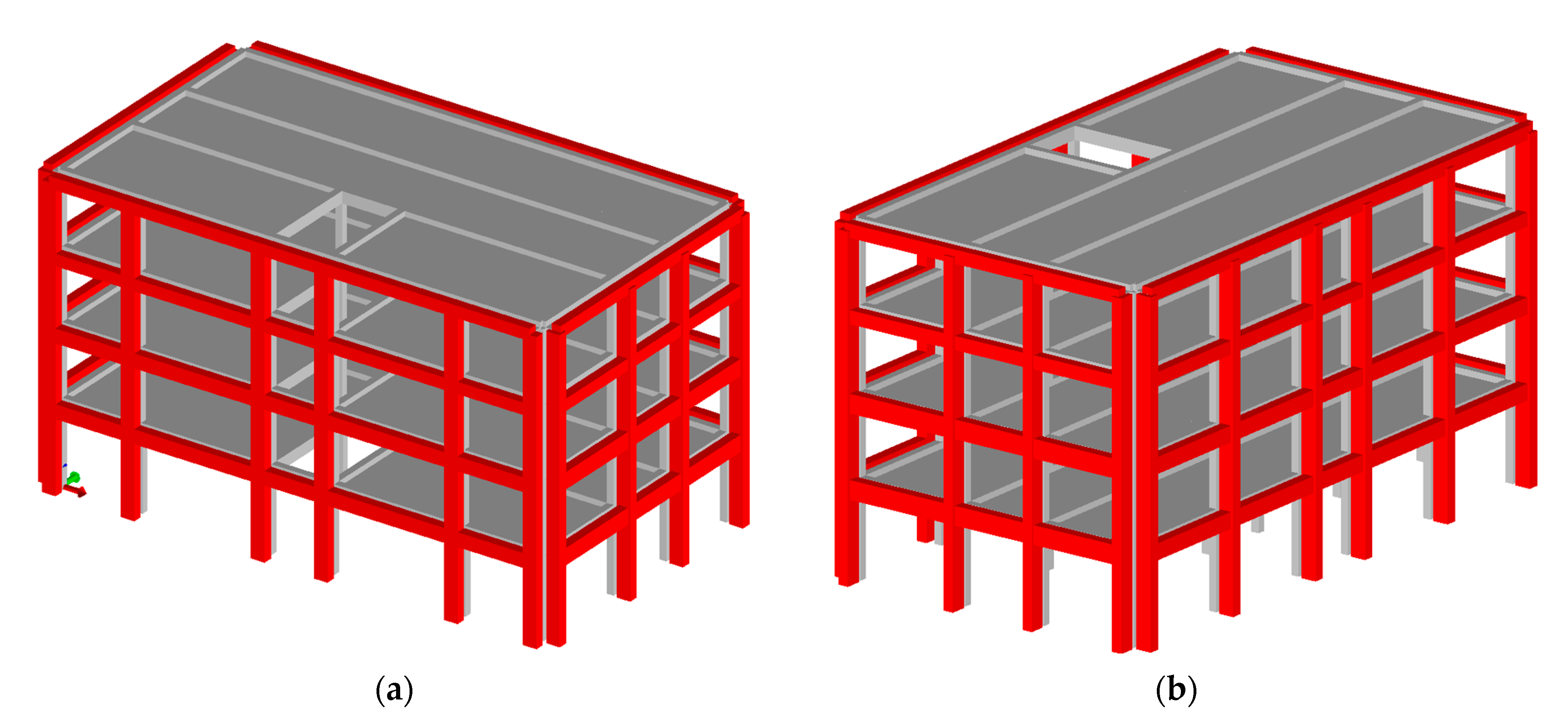 (a)

(b)