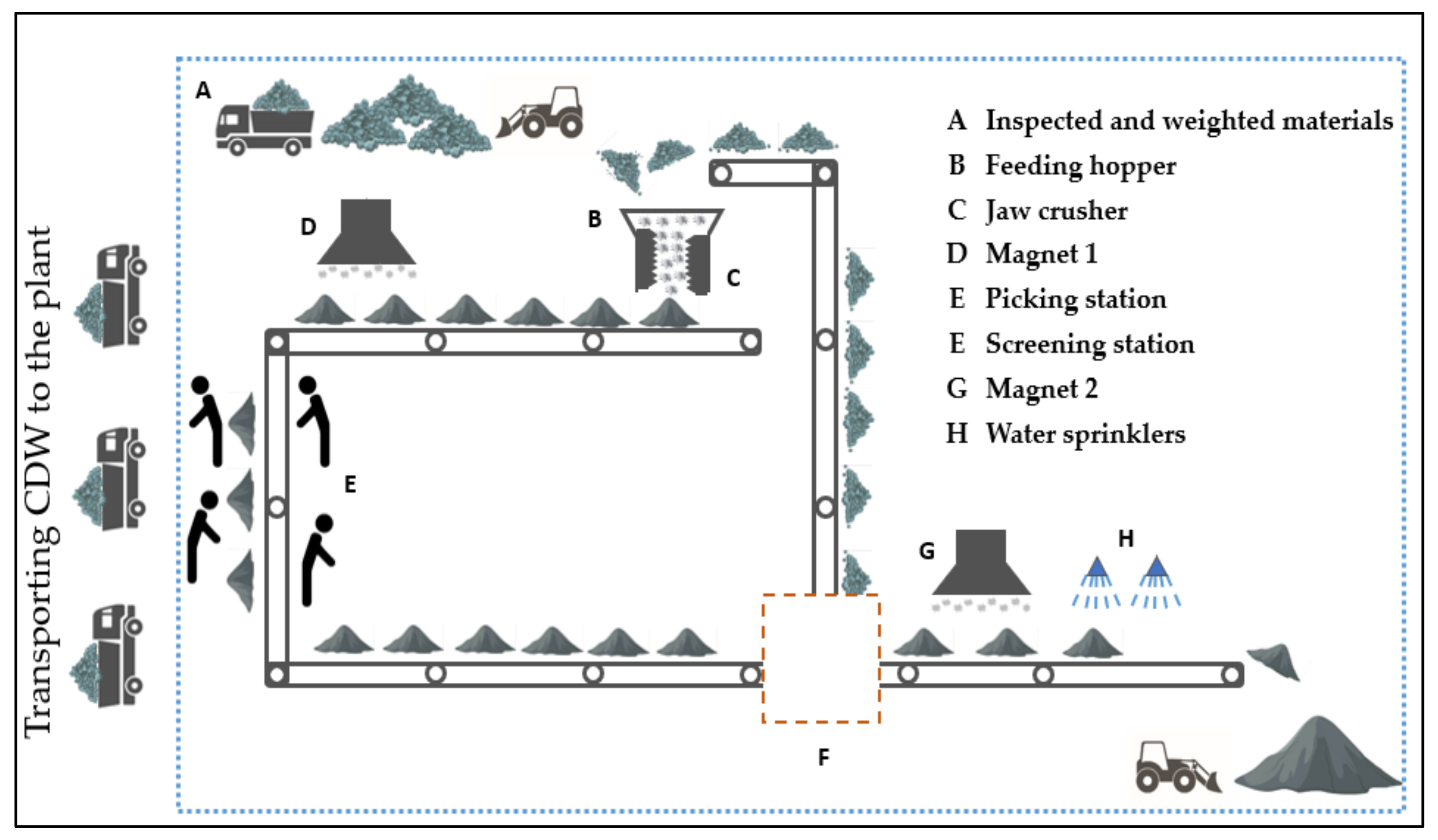 Transporting CDW to the plant

A

D

B

C

E

G

H

F

A Inspected and weighted materials
B Feeding hopper
C Jaw crusher
D Magnet 1
E Picking station
E Screening station
G Magnet 2
H Water sprinklers