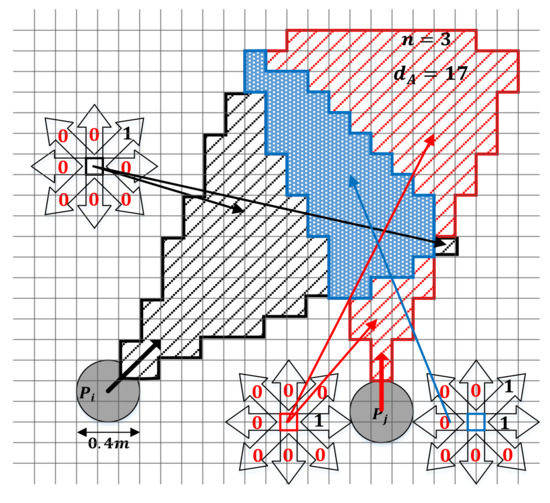 $n = 3$

$d_A = 17$

0 0 1
0 0
0 0 0

$P_i$

$0.4m$

0 0 0
0 1
0 0 0

$P_j$

0 0 1
0 1
0 0 0