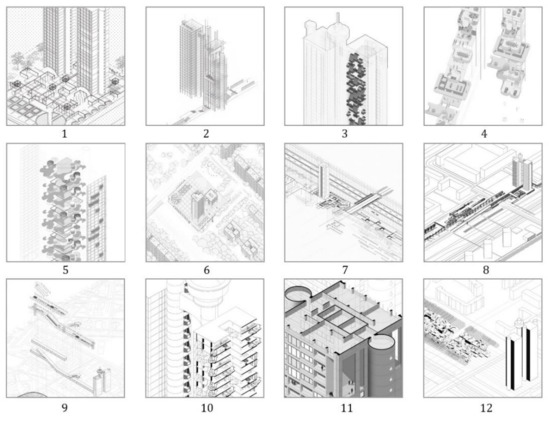 1
2
3
4
5
6
7
8
9
10
11
12