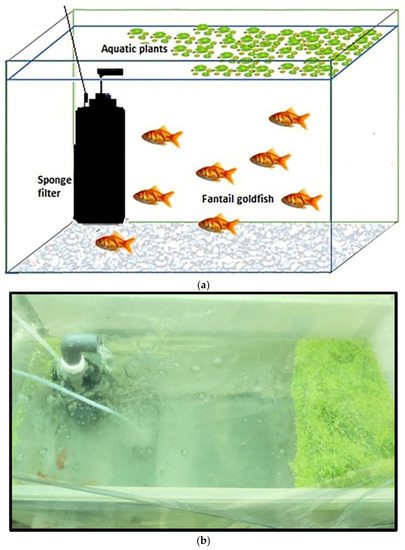 Aquatic plants

Sponge filter

Fantail goldfish

(a)

(b)