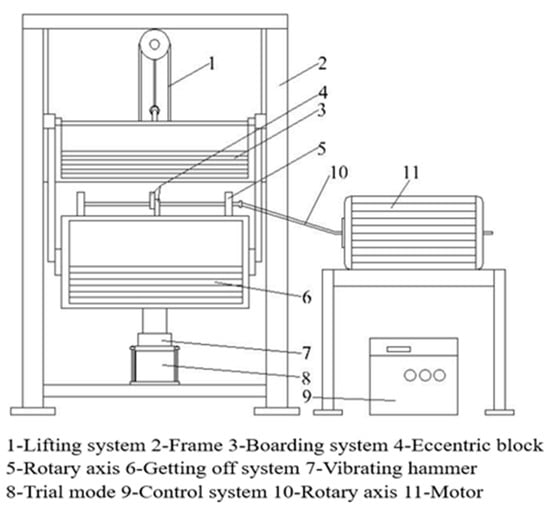 1
2
4
3
5
10
11
6
7
8
9

1-Lifting system 2-Frame 3-Boarding system 4-Eccentric block
5-Rotary axis 6-Getting off system 7-Vibrating hammer
8-Trial mode 9-Control system 10-Rotary axis 11-Motor