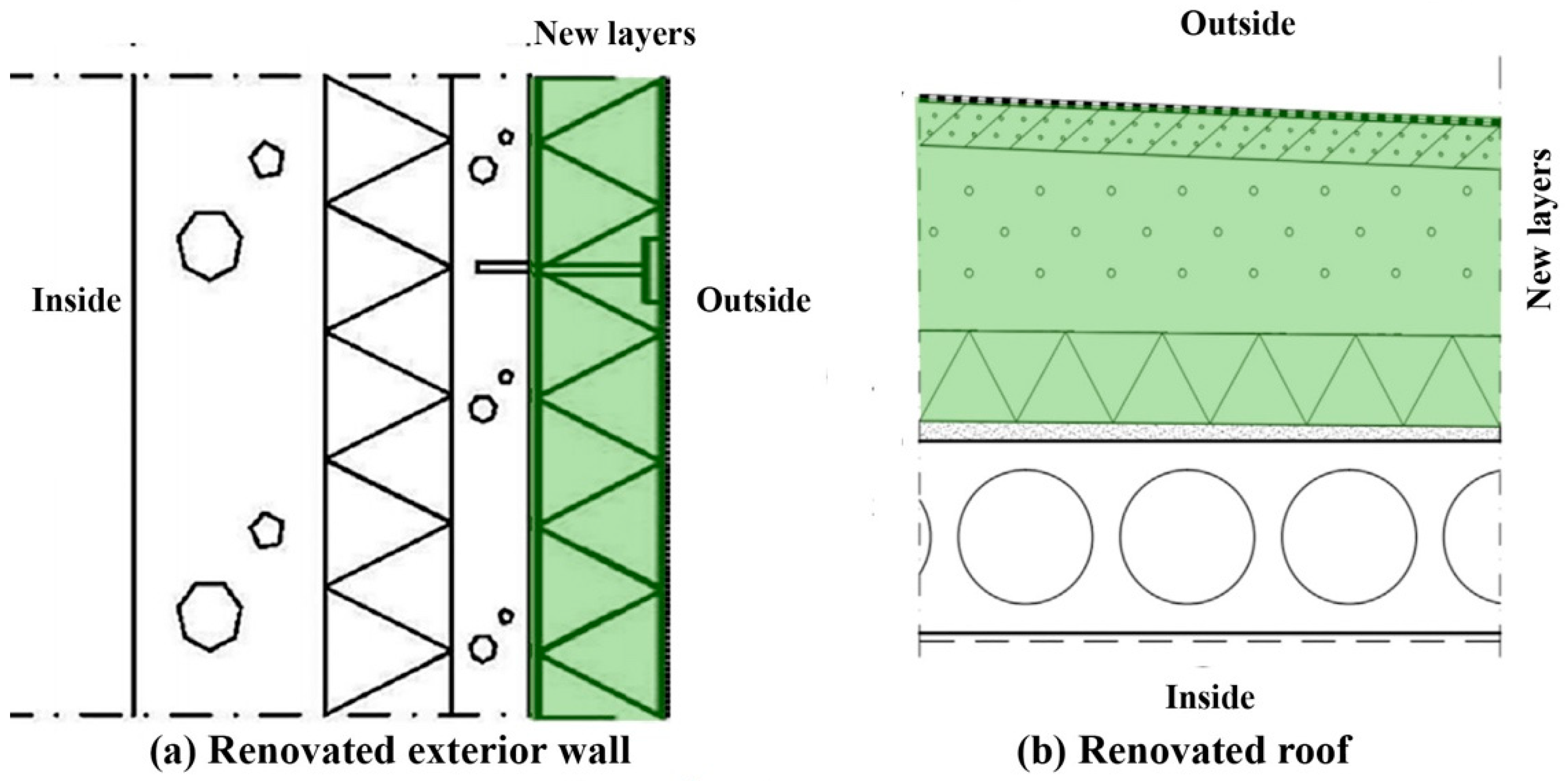 New layers

Inside

Outside

(a) Renovated exterior wall

Outside

New layers

Inside

(b) Renovated roof