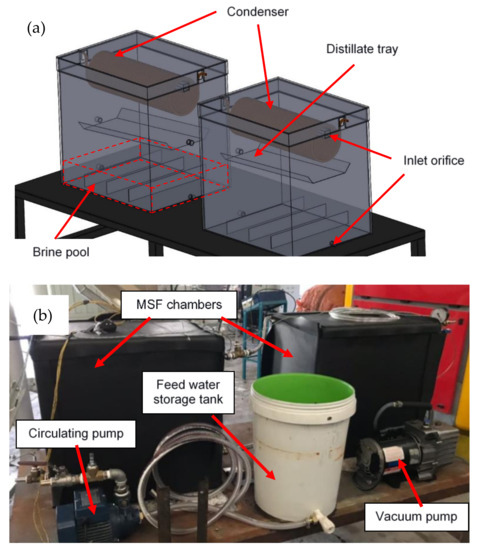 (a)

Condenser

Distillate tray

Inlet orifice

Brine pool

(b)

MSF chambers

Feed water storage tank

Circulating pump

Vacuum pump