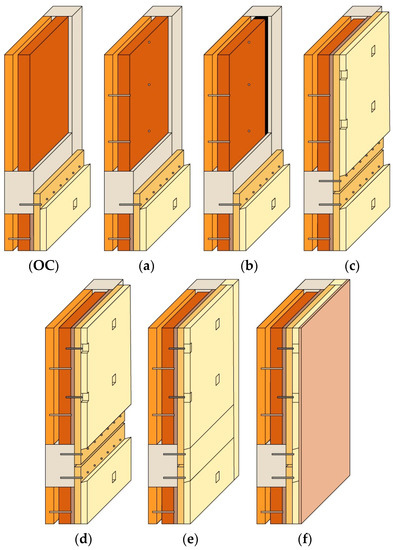 (OC) (a) (b) (c)

(d) (e) (f)