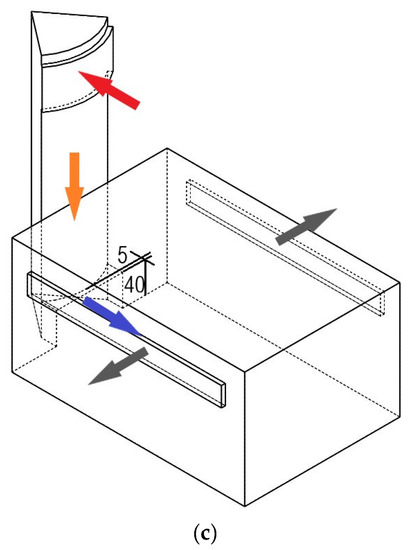 5
40
(c)