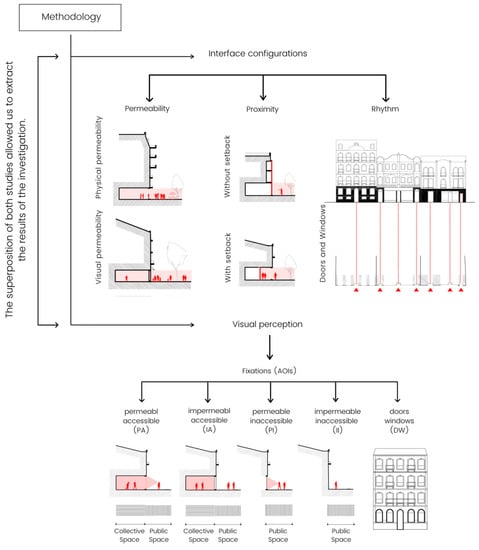 Methodology

The superposition of both studies allowed us to extract the results of the investigation.

Interface configurations

Permeability

Proximity

Rhythm

Physical permeability

Visual permeability

Without setback

With setback

Doors and Windows

Visual perception

Fixations (AOIs)

permeabl accessible (PA)

impermeabl accessible (IA)

permeable inaccessible (PI)

impermeable inaccessible (II)

doors windows (DW)

Collective Space

Public Space

Collective Space

Public Space

Public Space

Public Space