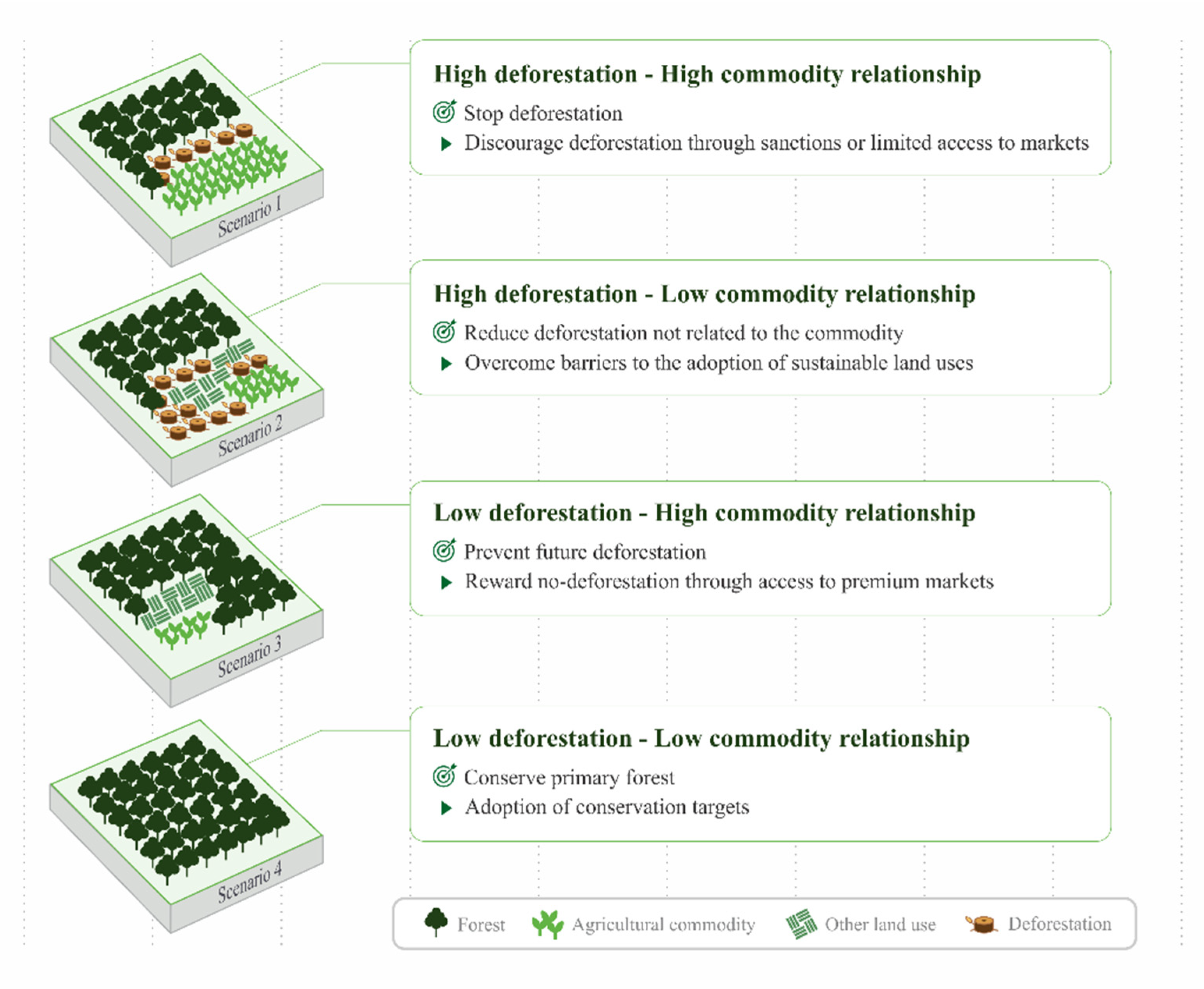 Scenario 1

High deforestation - High commodity relationship

Stop deforestation

Discourage deforestation through sanctions or limited access to markets

Scenario 2

High deforestation - Low commodity relationship

Reduce deforestation not related to the commodity

Overcome barriers to the adoption of sustainable land uses

Scenario 3

Low deforestation - High commodity relationship

Prevent future deforestation

Reward no-deforestation through access to premium markets

Scenario 4

Low deforestation - Low commodity relationship

Conserve primary forest

Adoption of conservation targets

Forest Agricultural commodity Other land use Deforestation