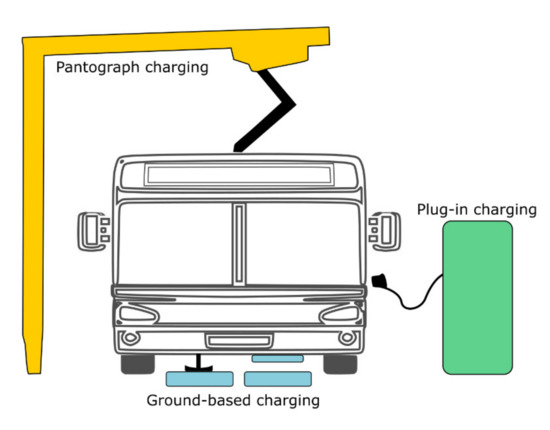 Pantograph charging

Plug-in charging

Ground-based charging