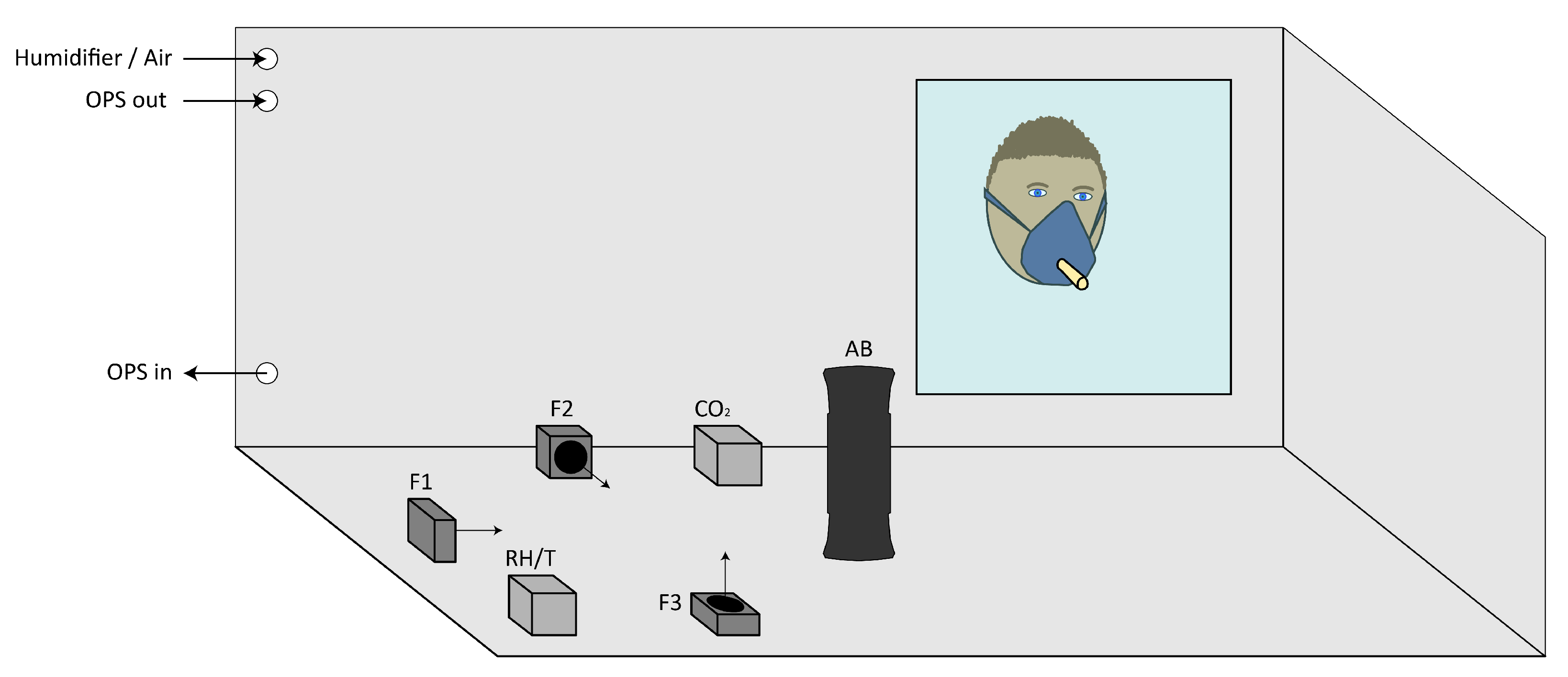 Humidifier / Air
OPS out
OPS in
AB
F2
$CO_2$
F1
RH/T
F3