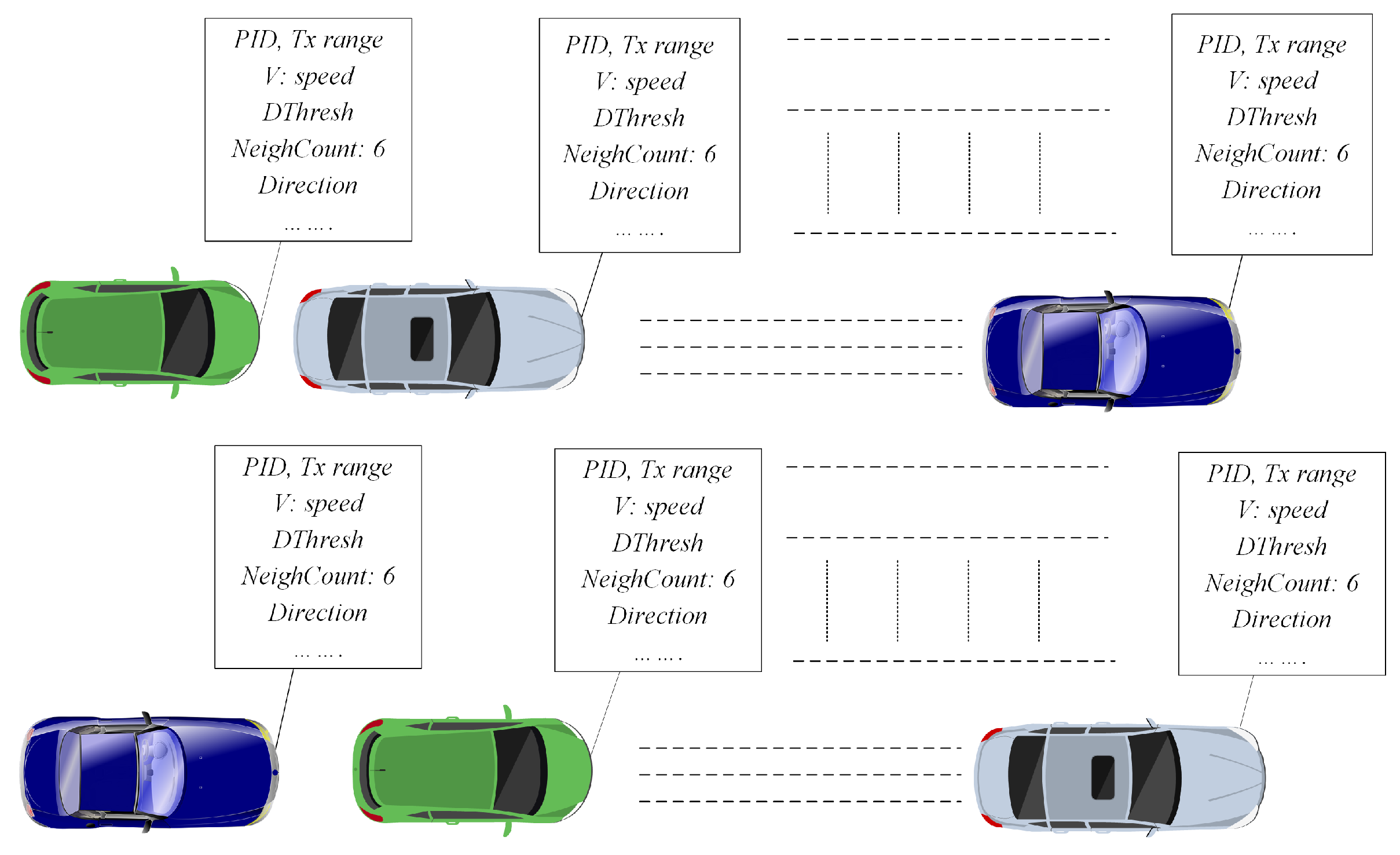 PID, Tx range
V: speed
DThresh
NeighCount: 6
Direction
... ... .

PID, Tx range
V: speed
DThresh
NeighCount: 6
Direction
... ... .

PID, Tx range
V: speed
DThresh
NeighCount: 6
Direction
... ... .

PID, Tx range
V: speed
DThresh
NeighCount: 6
Direction
... ... .

PID, Tx range
V: speed
DThresh
NeighCount: 6
Direction
... ... .

PID, Tx range
V: speed
DThresh
NeighCount: 6
Direction
... ... .