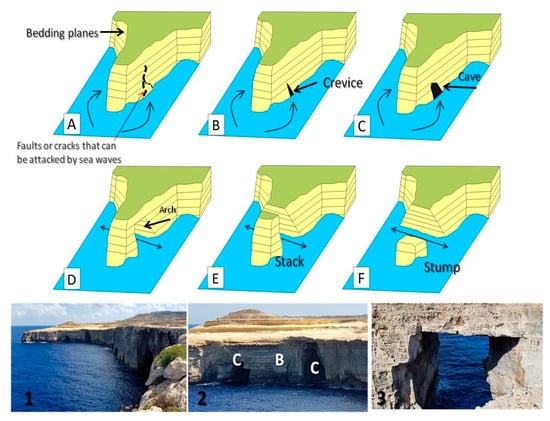 Bedding planes

A

Faults or cracks that can be attacked by sea waves

Crevice

B

Cave

C

Arch

D

Stack

E

Stump

F

1

C B C

2

3