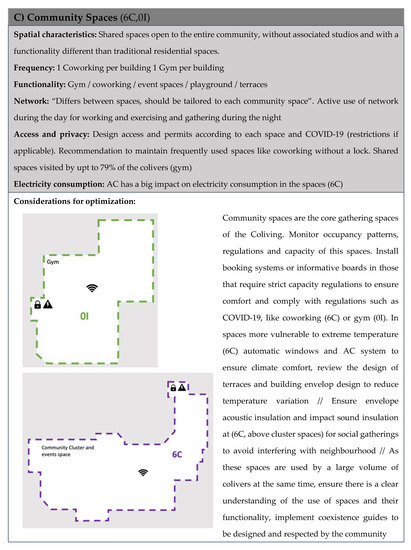 C) Community Spaces (6C,0I)

Spatial characteristics: Shared spaces open to the entire community, without associated studios and with a functionality different than traditional residential spaces.

Frequency: 1 Coworking per building 1 Gym per building

Functionality: Gym / coworking / event spaces / playground / terraces

Network: "Differs between spaces, should be tailored to each community space". Active use of network during the day for working and exercising and gathering during the night

Access and privacy: Design access and permits according to each space and COVID-19 (restrictions if applicable). Recommendation to maintain frequently used spaces like coworking without a lock. Shared spaces visited by upt to 79% of the colivers (gym)

Electricity consumption: AC has a big impact on electricity consumption in the spaces (6C)

Considerations for optimization:

Gym

0I

Community Cluster and events space

6C

Community spaces are the core gathering spaces of the Coliving. Monitor occupancy patterns, regulations and capacity of this spaces. Install booking systems or informative boards in those that require strict capacity regulations to ensure comfort and comply with regulations such as COVID-19, like coworking (6C) or gym (0I). In spaces more vulnerable to extreme temperature (6C) automatic windows and AC system to ensure climate comfort, review the design of terraces and building envelop design to reduce temperature variation // Ensure envelope acoustic insulation and impact sound insulation at (6C, above cluster spaces) for social gatherings to avoid interfering with neighbourhood // As these spaces are used by a large volume of colivers at the same time, ensure there is a clear understanding of the use of spaces and their functionality, implement coexistence guides to be designed and respected by the community