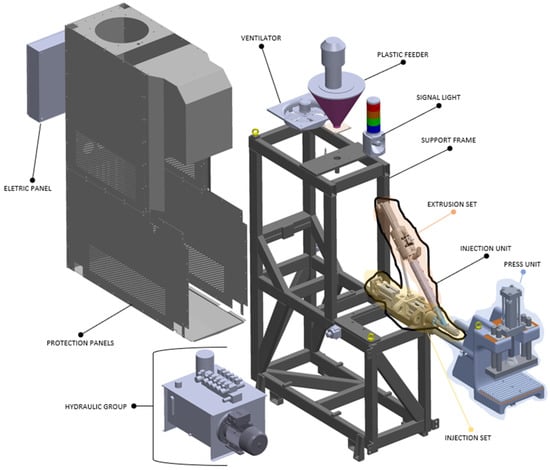 VENTILATOR
PLASTIC FEEDER
SIGNAL LIGHT
SUPPORT FRAME
ELETRIC PANEL
EXTRUSION SET
INJECTION UNIT
PRESS UNIT
PROTECTION PANELS
HYDRAULIC GROUP
INJECTION SET