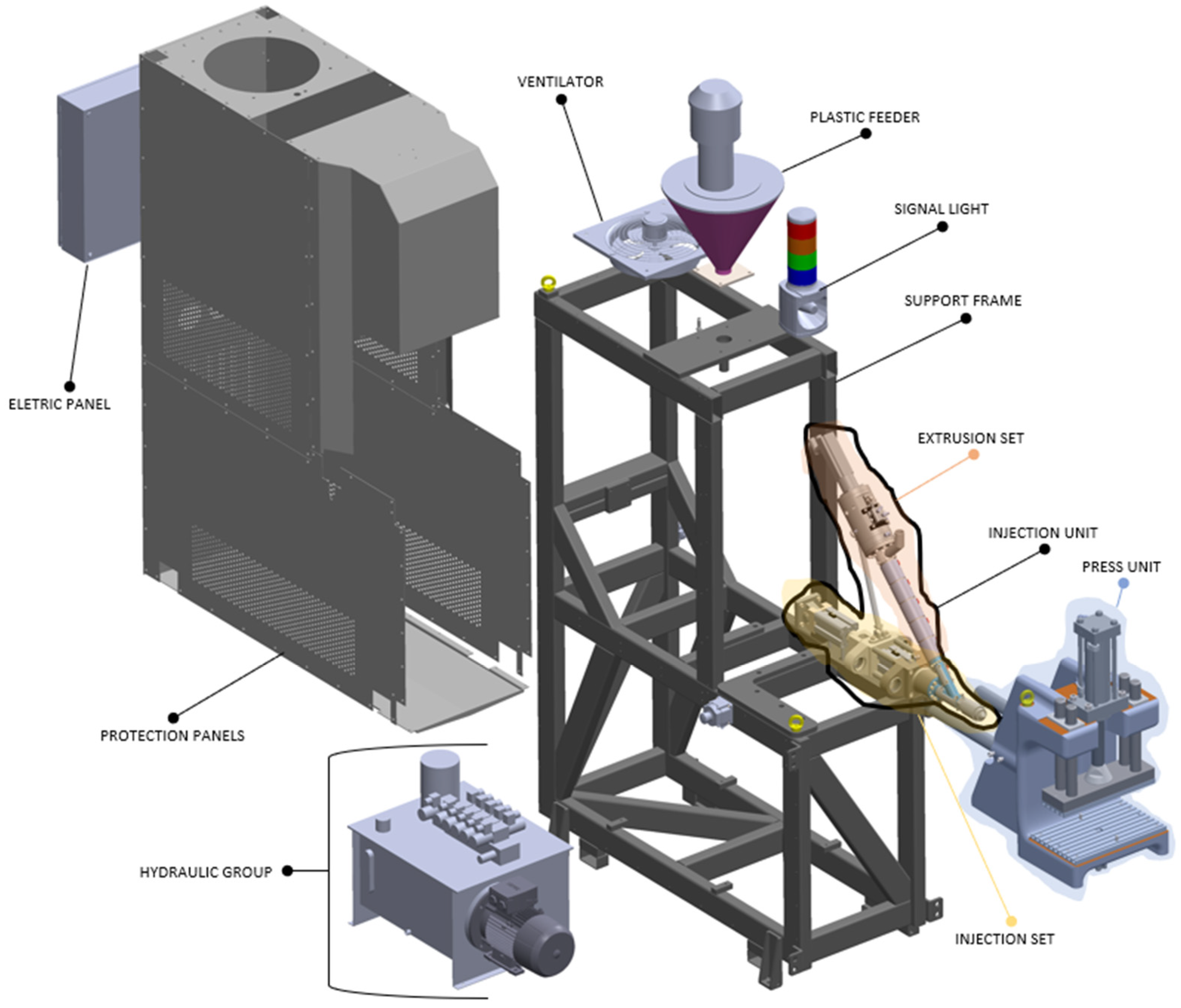 VENTILATOR
PLASTIC FEEDER
SIGNAL LIGHT
SUPPORT FRAME
ELETRIC PANEL
EXTRUSION SET
INJECTION UNIT
PRESS UNIT
PROTECTION PANELS
HYDRAULIC GROUP
INJECTION SET