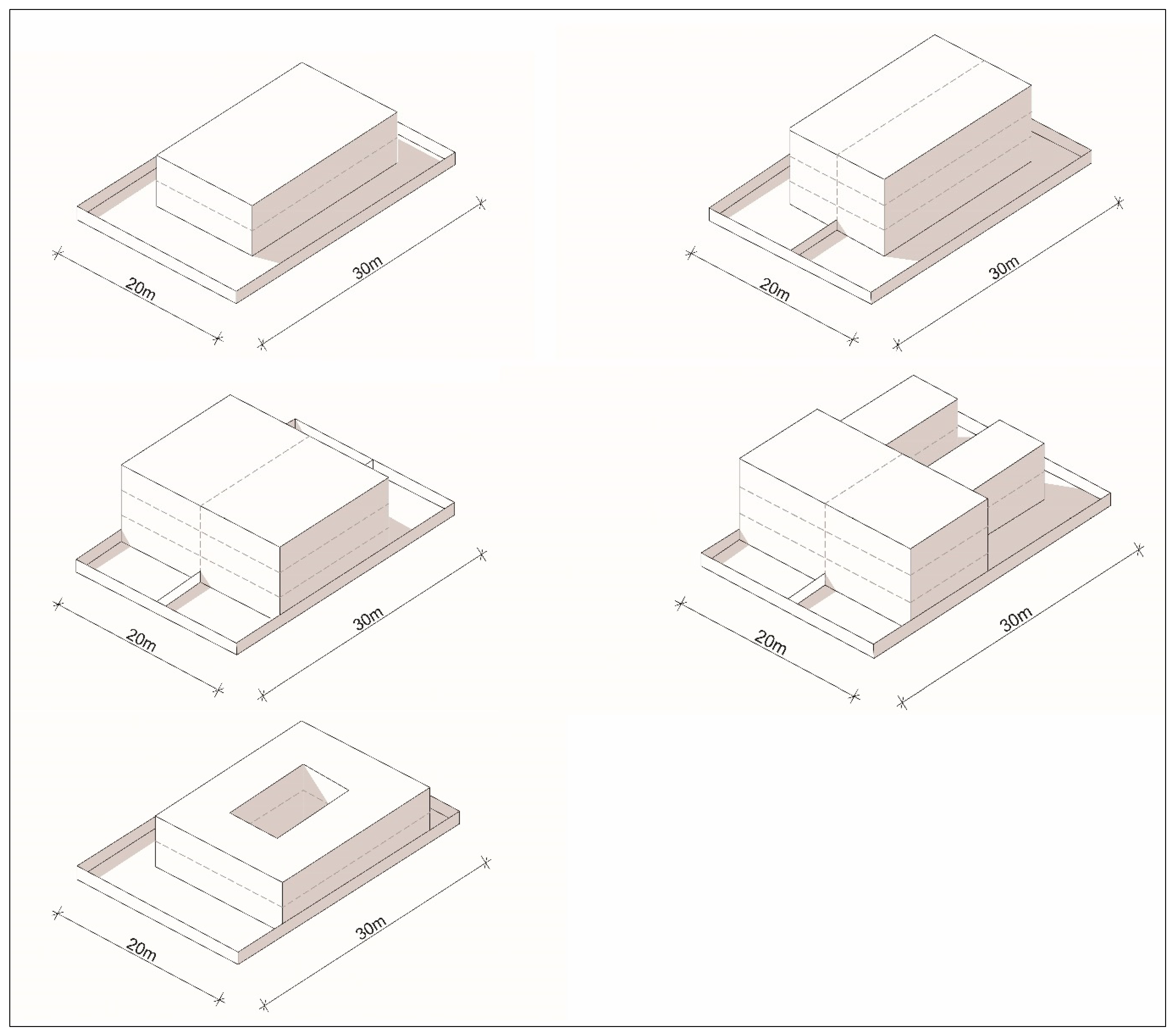 20m
30m

20m
30m

20m
30m

20m
30m

20m
30m