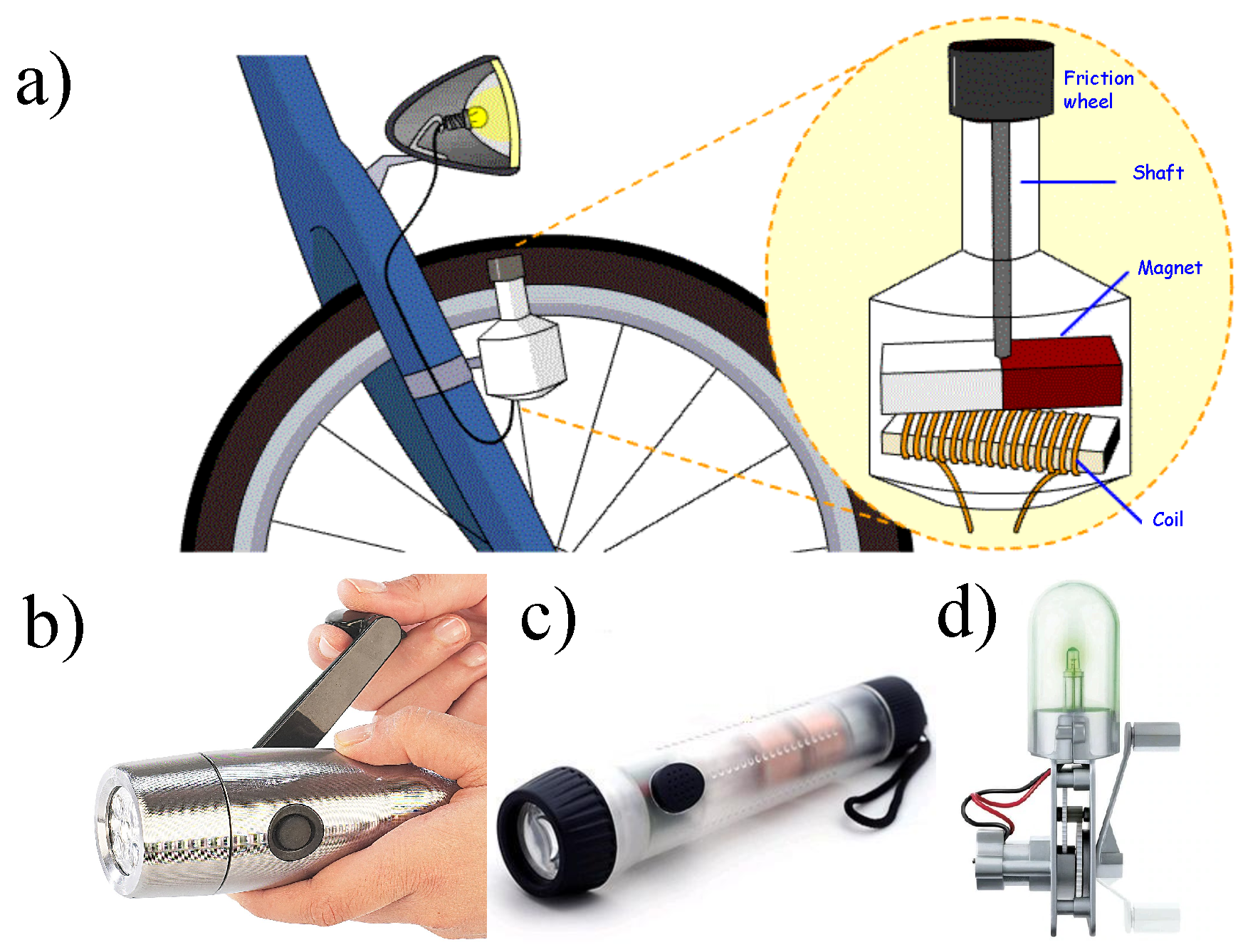 a)

Friction wheel

Shaft

Magnet

Coil

b)

c)

d)