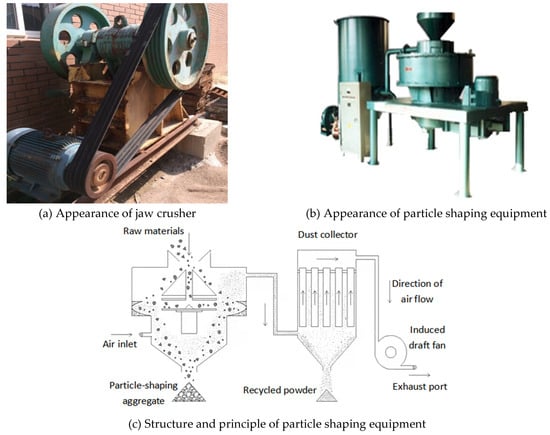 (a) Appearance of jaw crusher

(b) Appearance of particle shaping equipment

Raw materials

Dust collector

Direction of air flow

Induced draft fan

Air inlet

Particle-shaping aggregate

Recycled powder

Exhaust port

(c) Structure and principle of particle shaping equipment