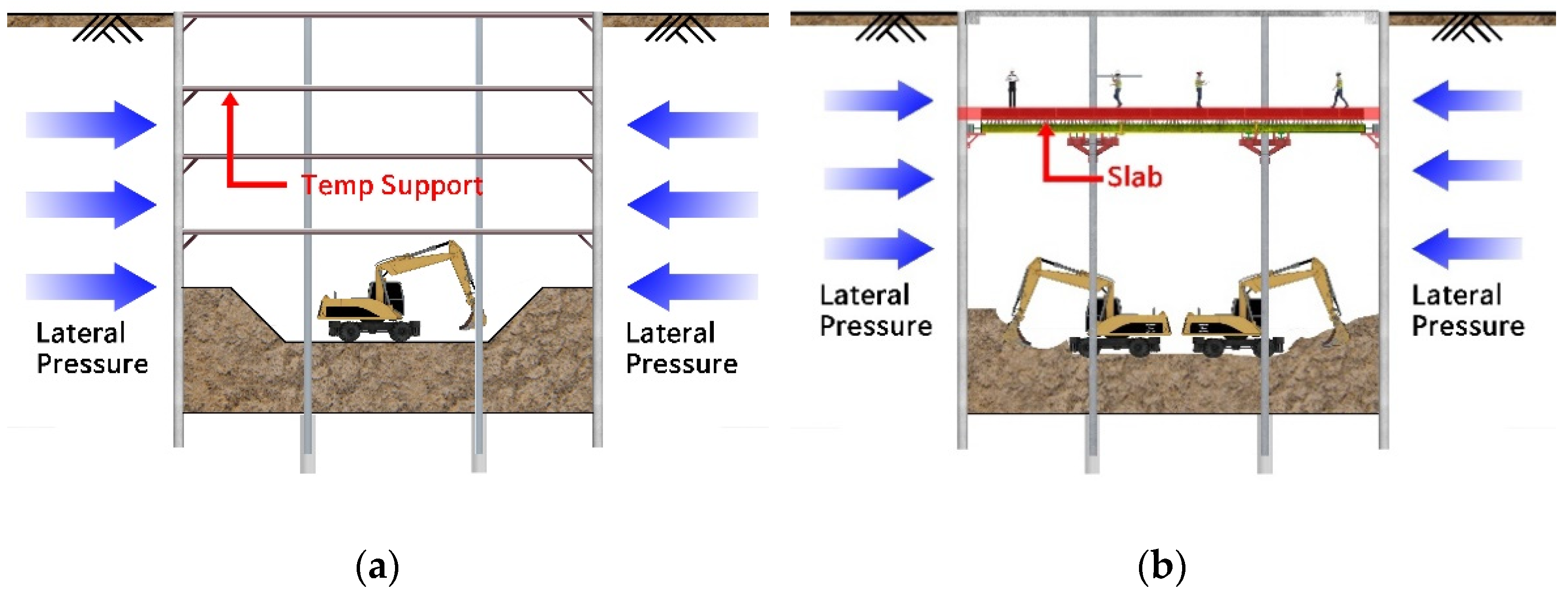 Temp Support

Lateral Pressure

Lateral Pressure

(a)

Slab

Lateral Pressure

Lateral Pressure

(b)