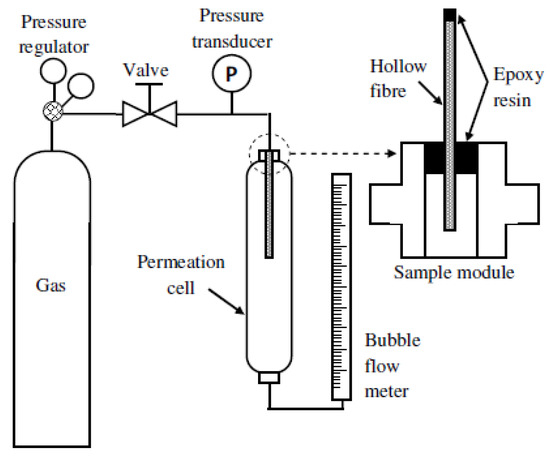 Pressure regulator

Valve

Pressure transducer

P

Hollow fibre

Epoxy resin

Gas

Permeation cell

Sample module

Bubble flow meter