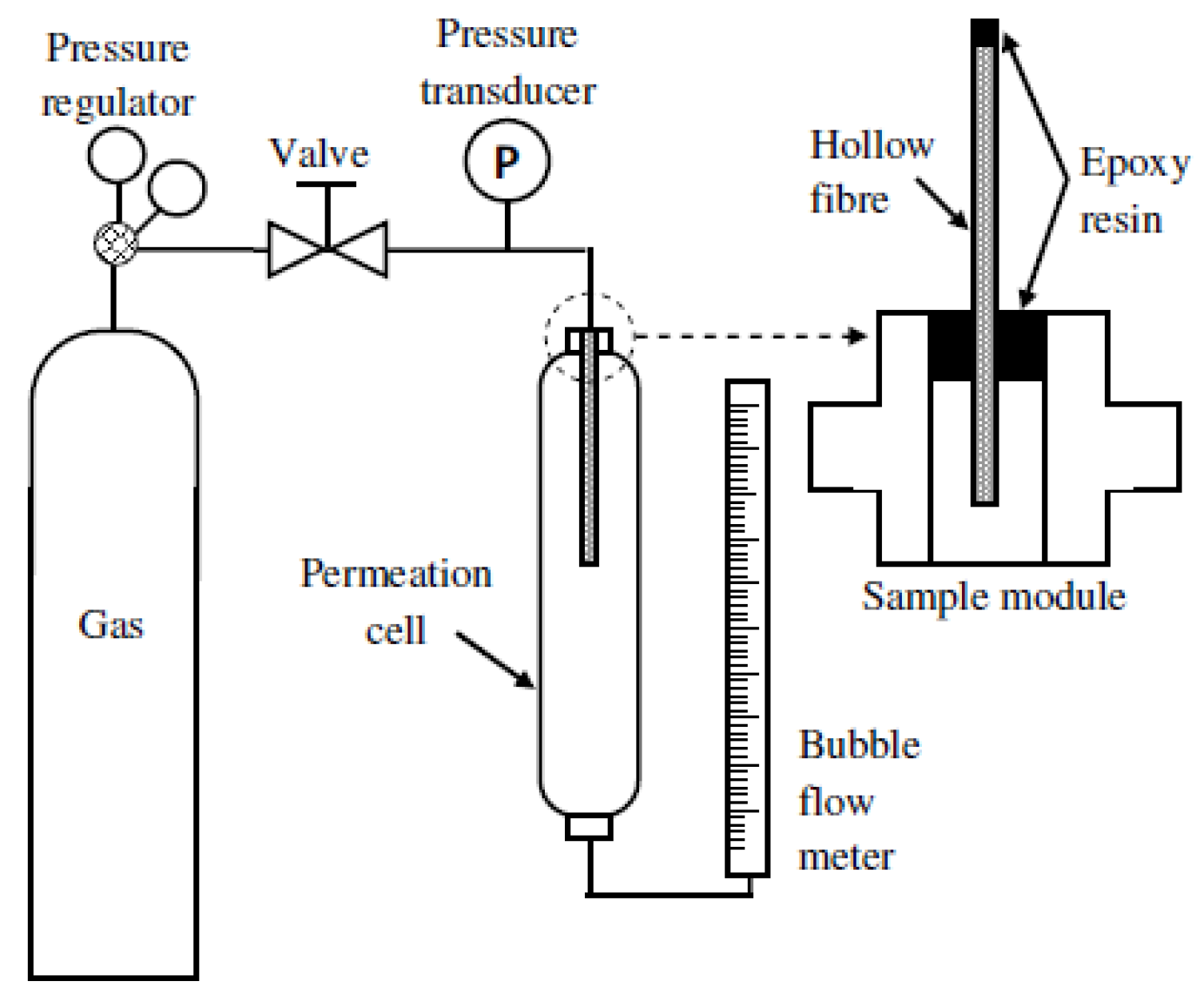 Pressure regulator

Valve

Pressure transducer

P

Hollow fibre

Epoxy resin

Gas

Permeation cell

Sample module

Bubble flow meter