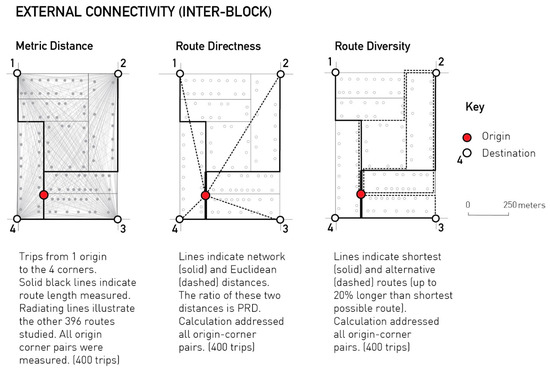 EXTERNAL CONNECTIVITY (INTER-BLOCK)

Metric Distance

1 2 4 3

Trips from 1 origin to the 4 corners. Solid black lines indicate route length measured. Radiating lines illustrate the other 396 routes studied. All origin corner pairs were measured. (400 trips)

Route Directness

1 2 4 3

Lines indicate network (solid) and Euclidean (dashed) distances. The ratio of these two distances is PRD. Calculation addressed all origin-corner pairs. (400 trips)

Route Diversity

1 2 4 3

Lines indicate shortest (solid) and alternative (dashed) routes (up to 20% longer than shortest possible route). Calculation addressed all origin-corner pairs. (400 trips)

Key

Origin

4 Destination

0 250 meters