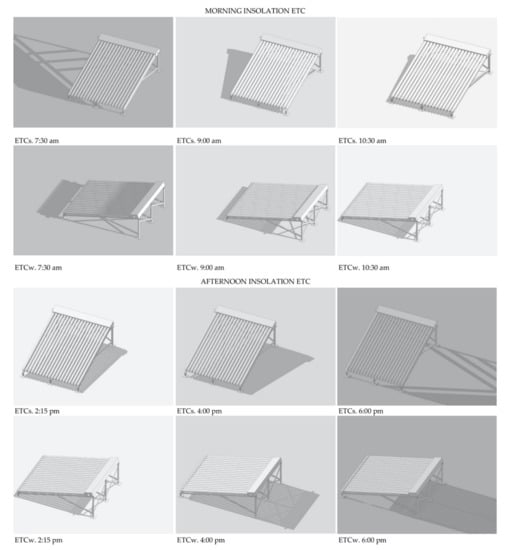 MORNING INSOLATION ETC

ETCs. 7:30 am

ETCs. 9:00 am

ETCs. 10:30 am

ETCw. 7:30 am

ETCw. 9:00 am

ETCw. 10:30 am

AFTERNOON INSOLATION ETC

ETCs. 2:15 pm

ETCs. 4:00 pm

ETCs. 6:00 pm

ETCw. 2:15 pm

ETCw. 4:00 pm

ETCw. 6:00 pm