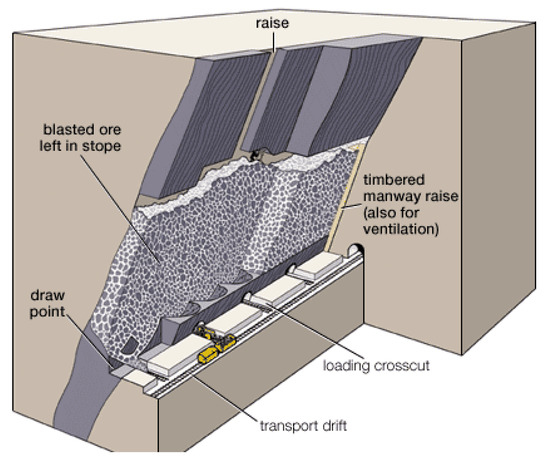 raise

blasted ore left in stope

timbered manway raise (also for ventilation)

draw point

loading crosscut

transport drift