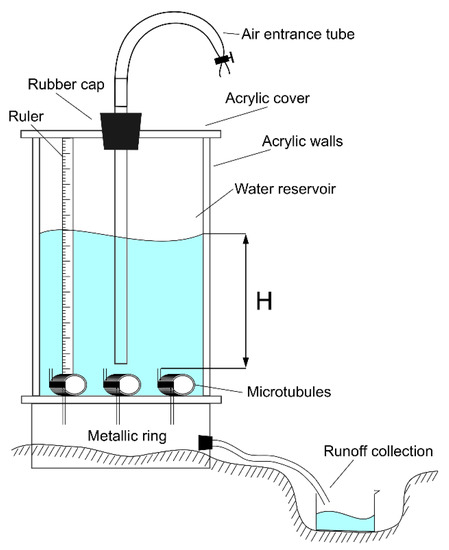 Air entrance tube
Rubber cap
Acrylic cover
Ruler
Acrylic walls
Water reservoir
H
Microtubules
Metallic ring
Runoff collection