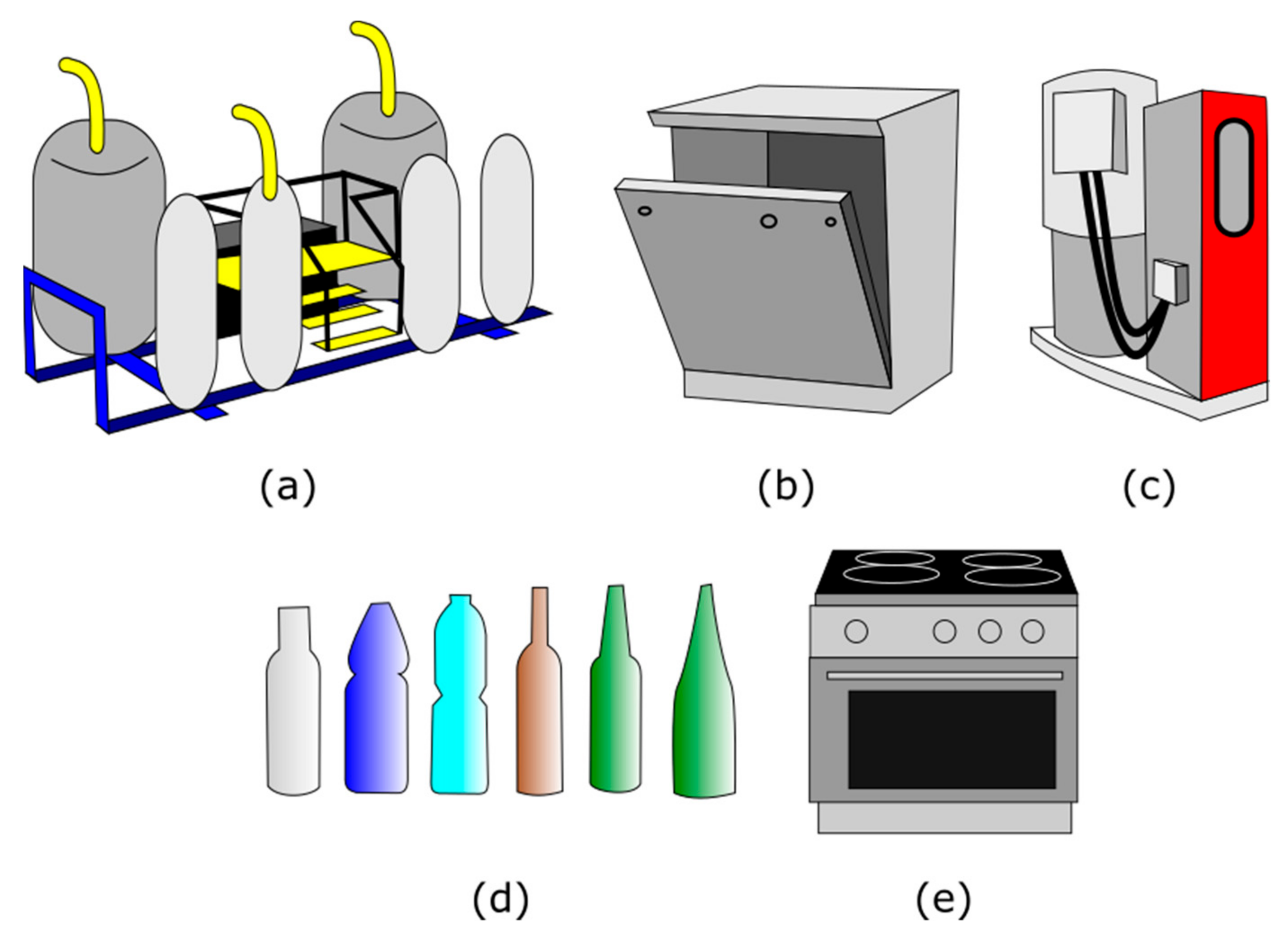 (a)

(b)

(c)

(d)

(e)