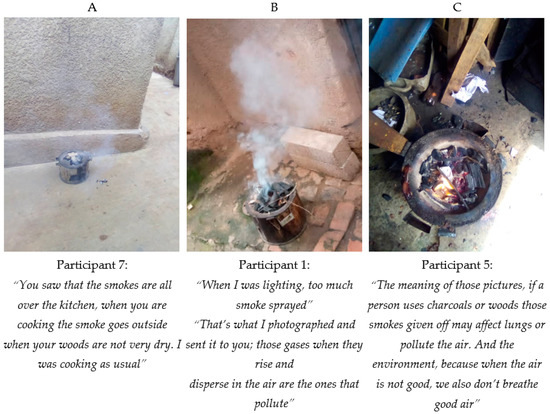 A

Participant 7:
"You saw that the smokes are all over the kitchen, when you are cooking the smoke goes outside when your woods are not very dry. I was cooking as usual"

B

Participant 1:
"When I was lighting, too much smoke sprayed"
"That's what I photographed and sent it to you; those gases when they rise and
disperse in the air are the ones that pollute"

C

Participant 5:
"The meaning of those pictures, if a person uses charcoals or woods those smokes given off may affect lungs or pollute the air. And the environment, because when the air is not good, we also don't breathe good air"