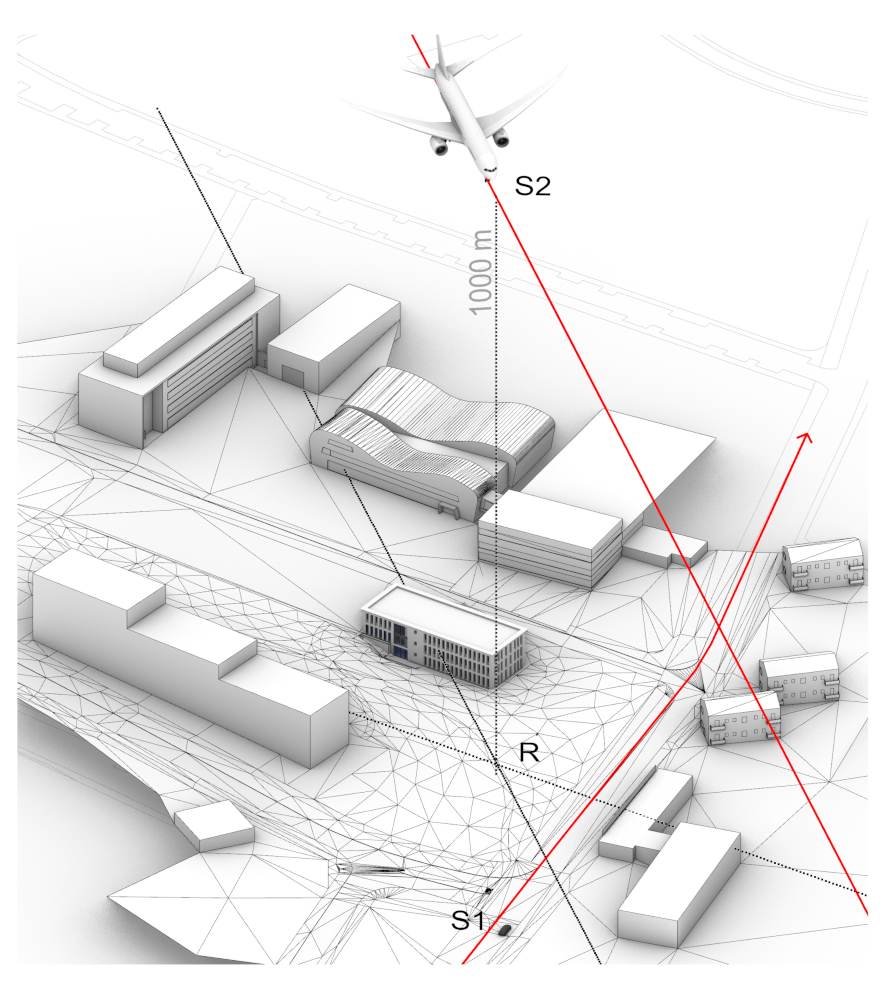 S2

1000 m

R

S1