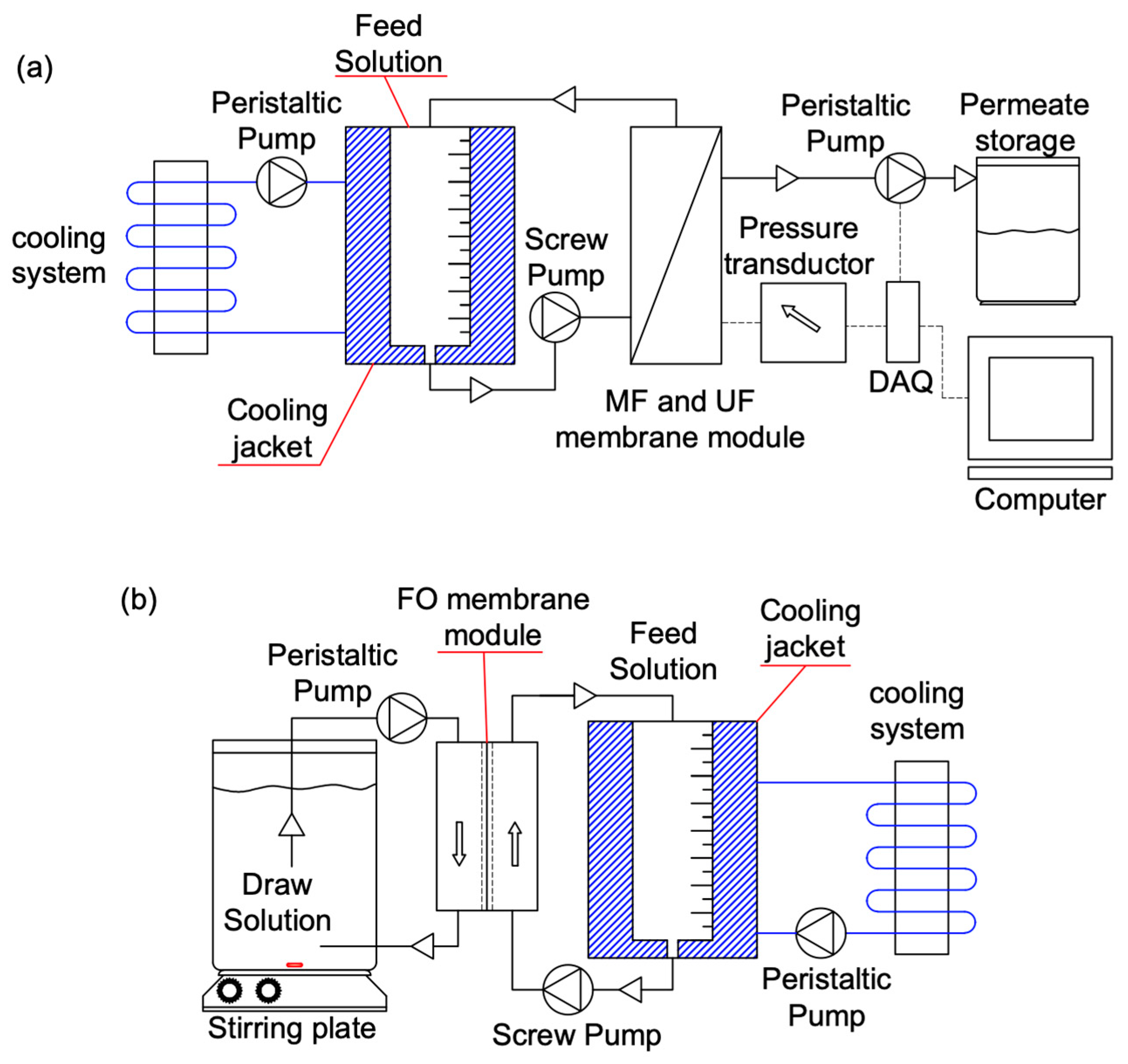 (a)

Feed Solution

Peristaltic Pump

cooling system

Screw Pump

Cooling jacket

MF and UF membrane module

Peristaltic Pump

Permeate storage

Pressure transductor

DAQ

Computer

(b)

FO membrane module

Peristaltic Pump

Feed Solution

Cooling jacket

cooling system

Draw Solution

Stirring plate

Screw Pump

Peristaltic Pump