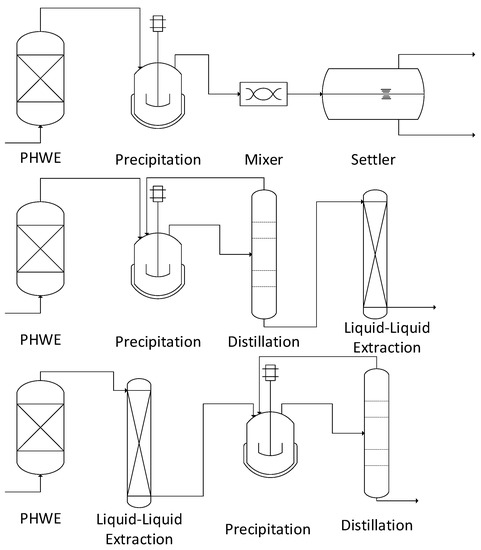 PHWE Precipitation Mixer Settler

PHWE Precipitation Distillation Liquid-Liquid Extraction

PHWE Liquid-Liquid Extraction Precipitation Distillation