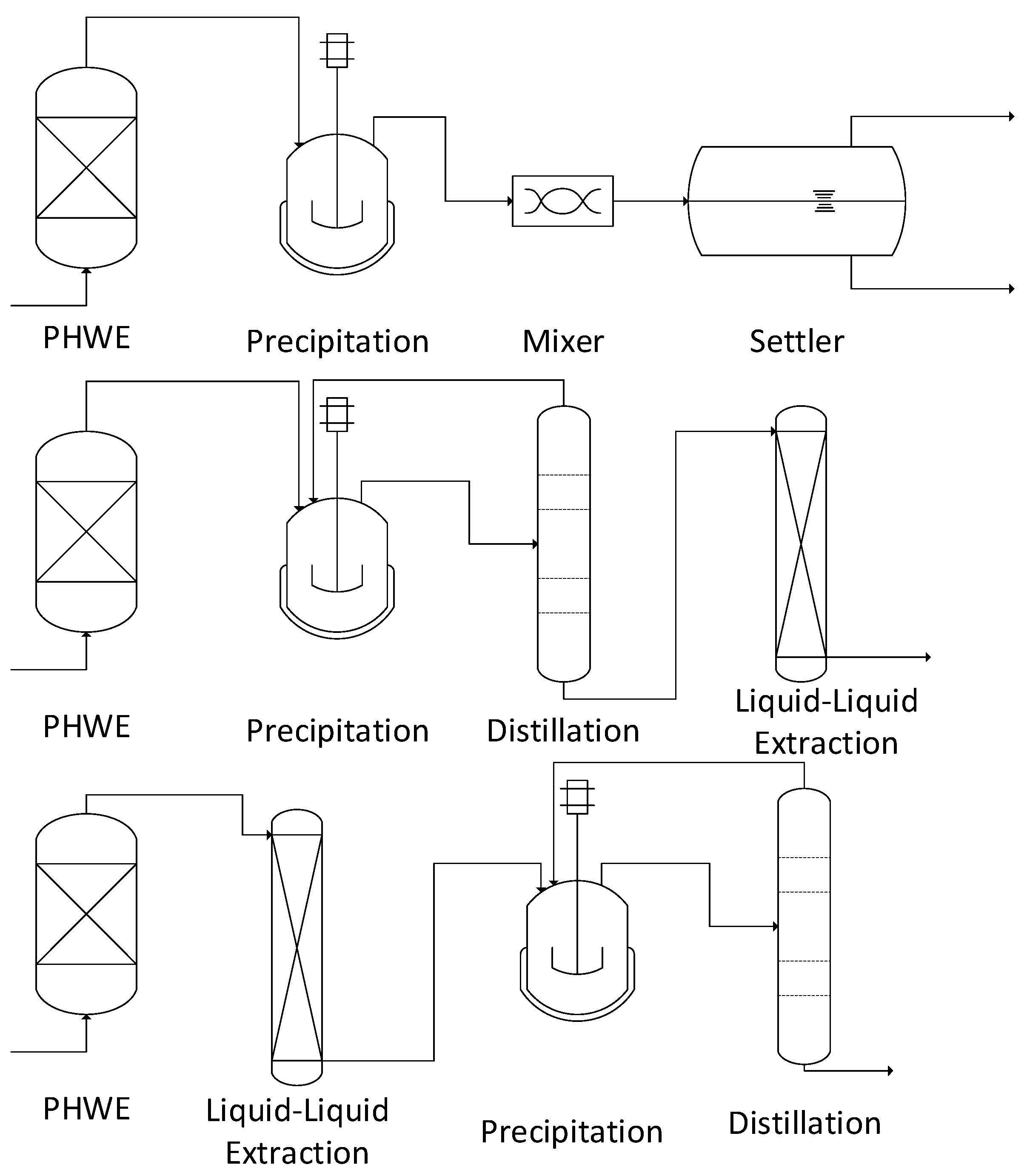 PHWE

Precipitation

Mixer

Settler

PHWE

Precipitation

Distillation

Liquid-Liquid Extraction

PHWE

Liquid-Liquid Extraction

Precipitation

Distillation