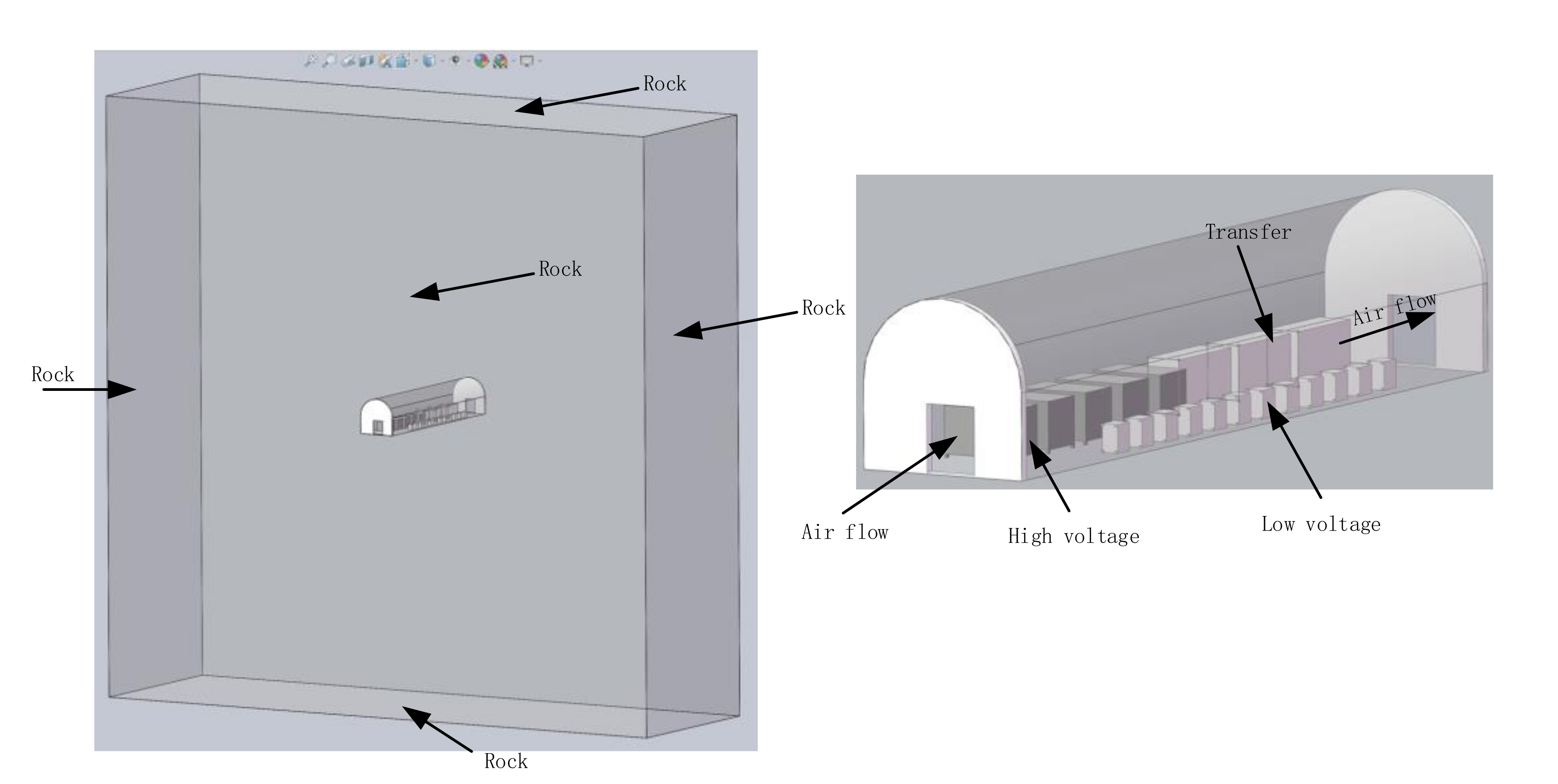 Rock

Rock

Rock

Rock

Rock

Transfer

Air flow

Air flow

High voltage

Low voltage