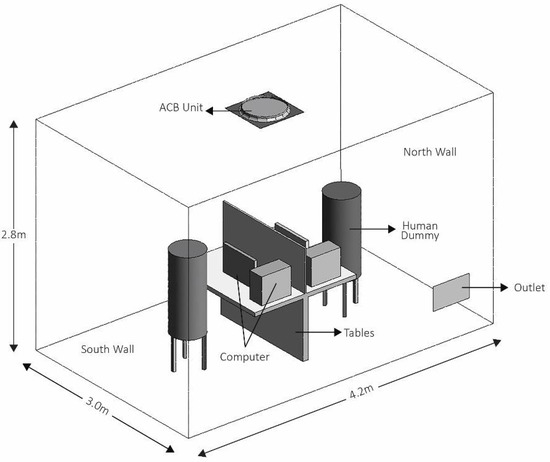 ACB Unit

North Wall

2.8m

Human Dummy

Outlet

Tables

South Wall

Computer

3.0m

4.2m