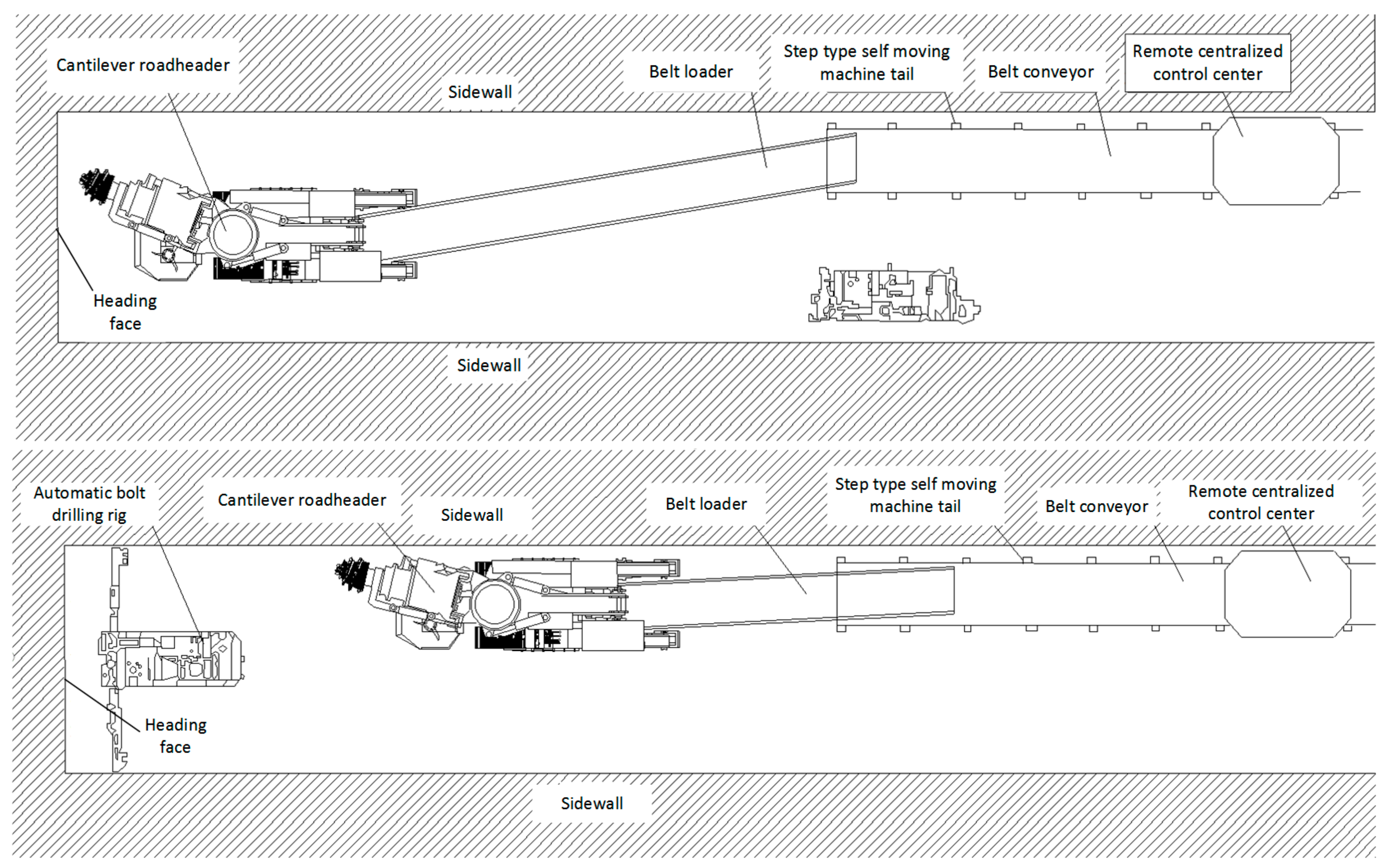 Cantilever roadheader

Sidewall

Belt loader

Step type self moving machine tail

Belt conveyor

Remote centralized control center

Heading face

Sidewall

Automatic bolt drilling rig

Cantilever roadheader

Sidewall

Belt loader

Step type self moving machine tail

Belt conveyor

Remote centralized control center

Heading face

Sidewall