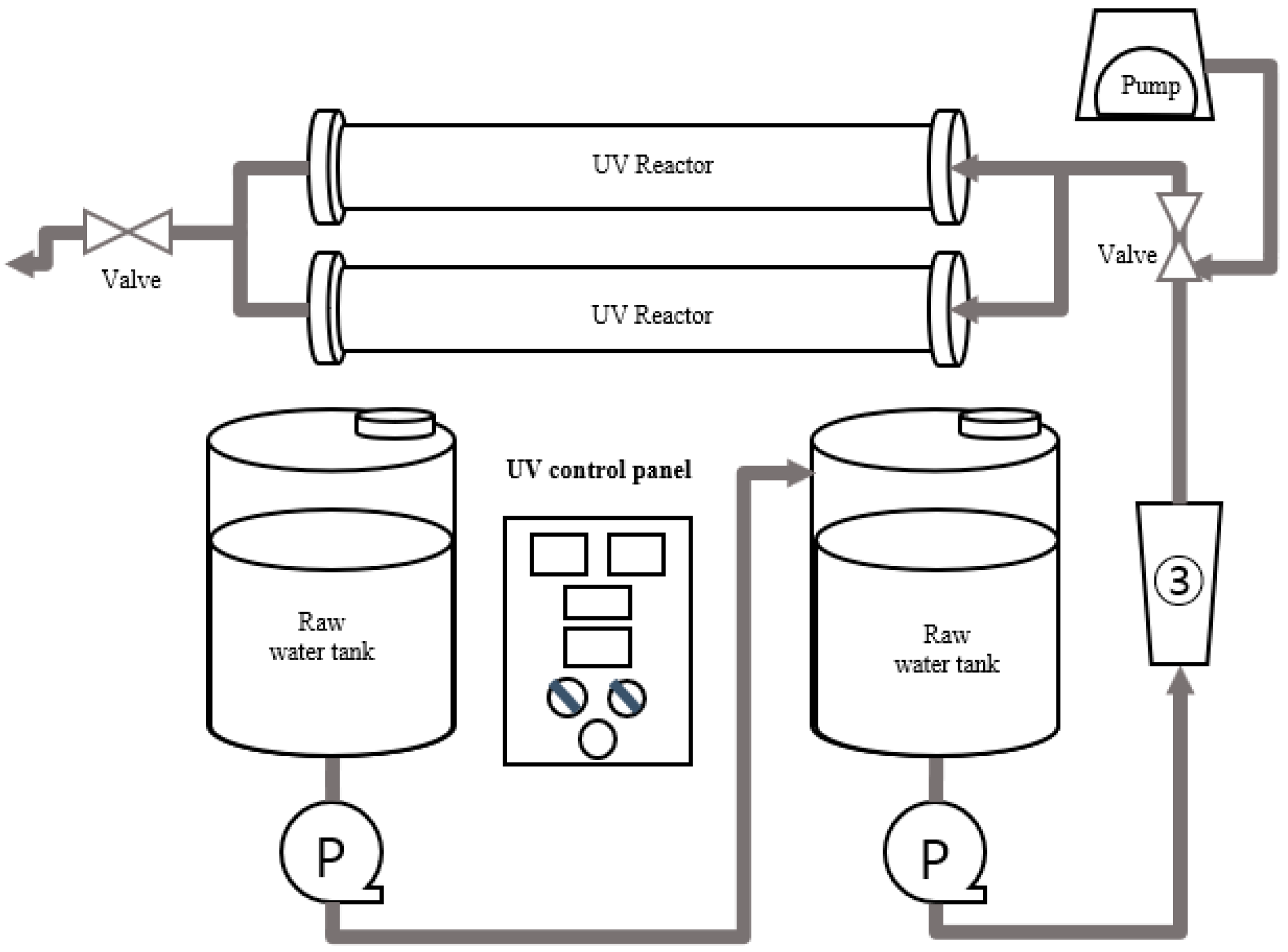 Pump

UV Reactor

Valve

Valve

UV Reactor

UV control panel

Raw water tank

Raw water tank

③

P

P