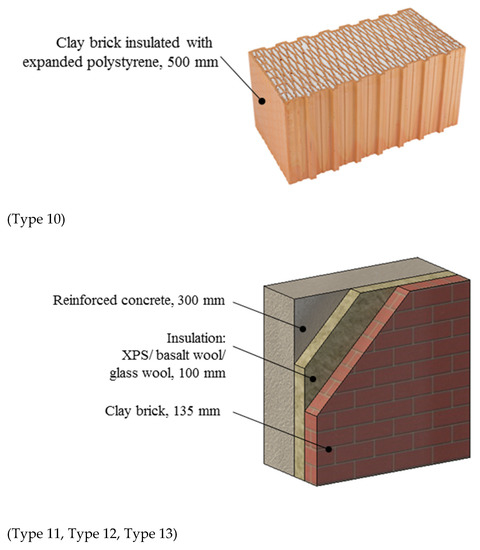 Clay brick insulated with expanded polystyrene, 500 mm

(Type 10)

Reinforced concrete, 300 mm

Insulation:
XPS/ basalt wool/
glass wool, 100 mm

Clay brick, 135 mm

(Type 11, Type 12, Type 13)