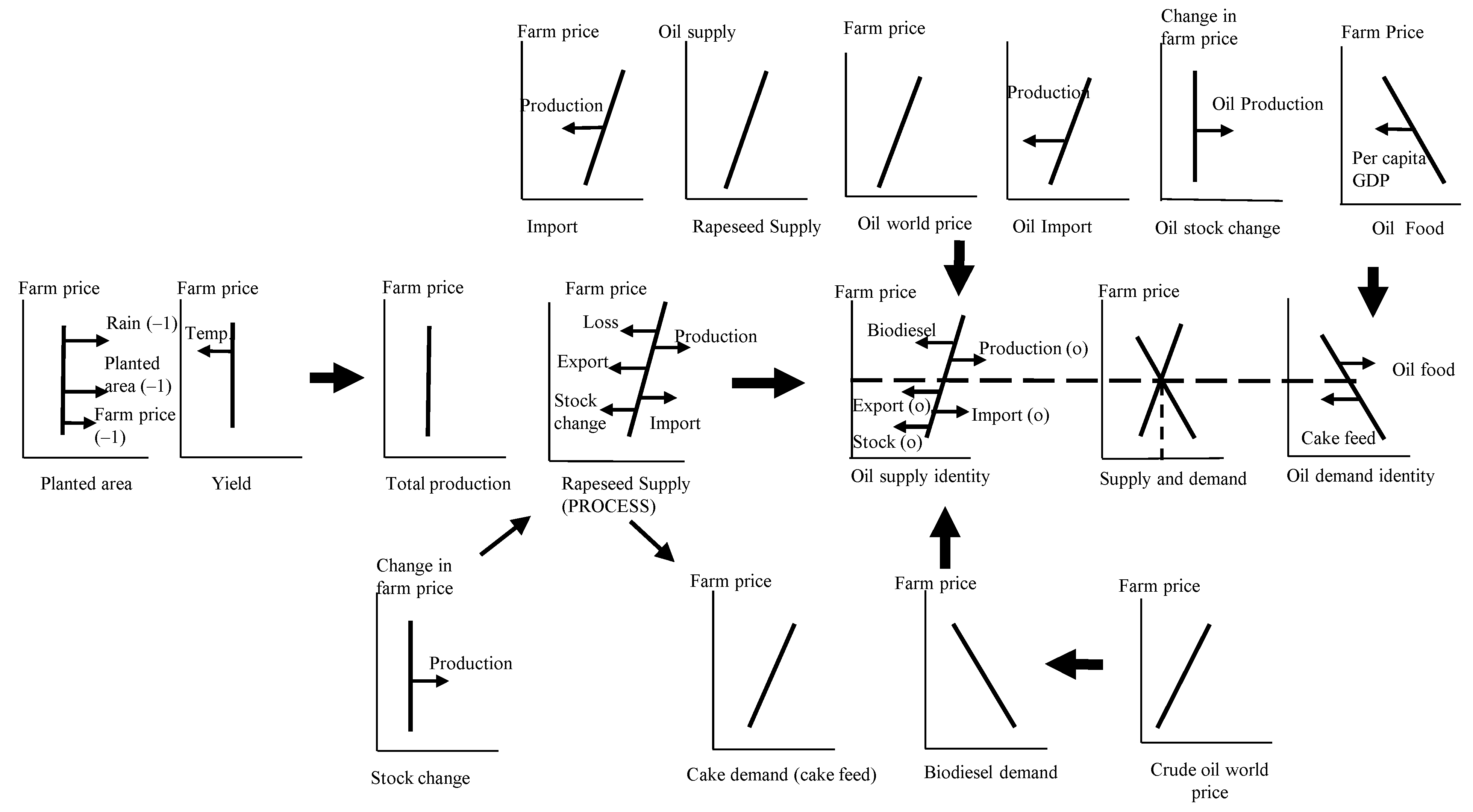 Farm price
Production
Import

Oil supply
Rapeseed Supply

Farm price
Oil world price

Production
Oil Import

Change in farm price
Oil Production
Oil stock change

Farm Price
Per capita GDP
Oil Food

Farm price
Rain (–1)
Planted area (–1)
Farm price (–1)
Planted area

Farm price
Temp.
Yield

Farm price
Total production

Farm price
Loss
Production
Export
Stock change
Import
Rapeseed Supply (PROCESS)

Farm price
Biodiesel
Production (o)
Export (o)
Import (o)
Stock (o)
Oil supply identity

Farm price
Supply and demand

Oil food
Cake feed
Oil demand identity

Change in farm price
Production
Stock change

Farm price
Cake demand (cake feed)

Farm price
Biodiesel demand

Farm price
Crude oil world price