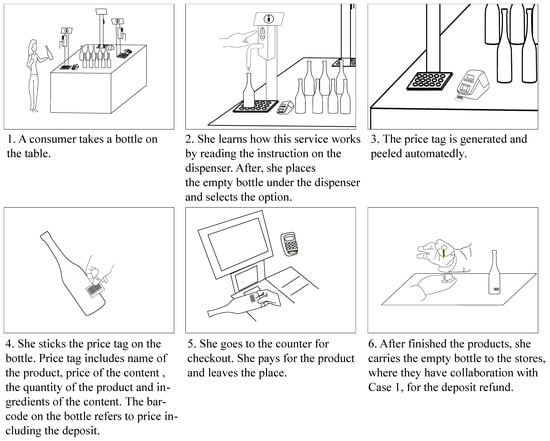 1. A consumer takes a bottle on the table.

2. She learns how this service works by reading the instruction on the dispenser. After, she places the empty bottle under the dispenser and selects the option.

3. The price tag is generated and peeled automatedly.

4. She sticks the price tag on the bottle. Price tag includes name of the product, price of the content , the quantity of the product and ingredients of the content. The barcode on the bottle refers to price including the deposit.

5. She goes to the counter for checkout. She pays for the product and leaves the place.

6. After finished the products, she carries the empty bottle to the stores, where they have collaboration with Case 1, for the deposit refund.