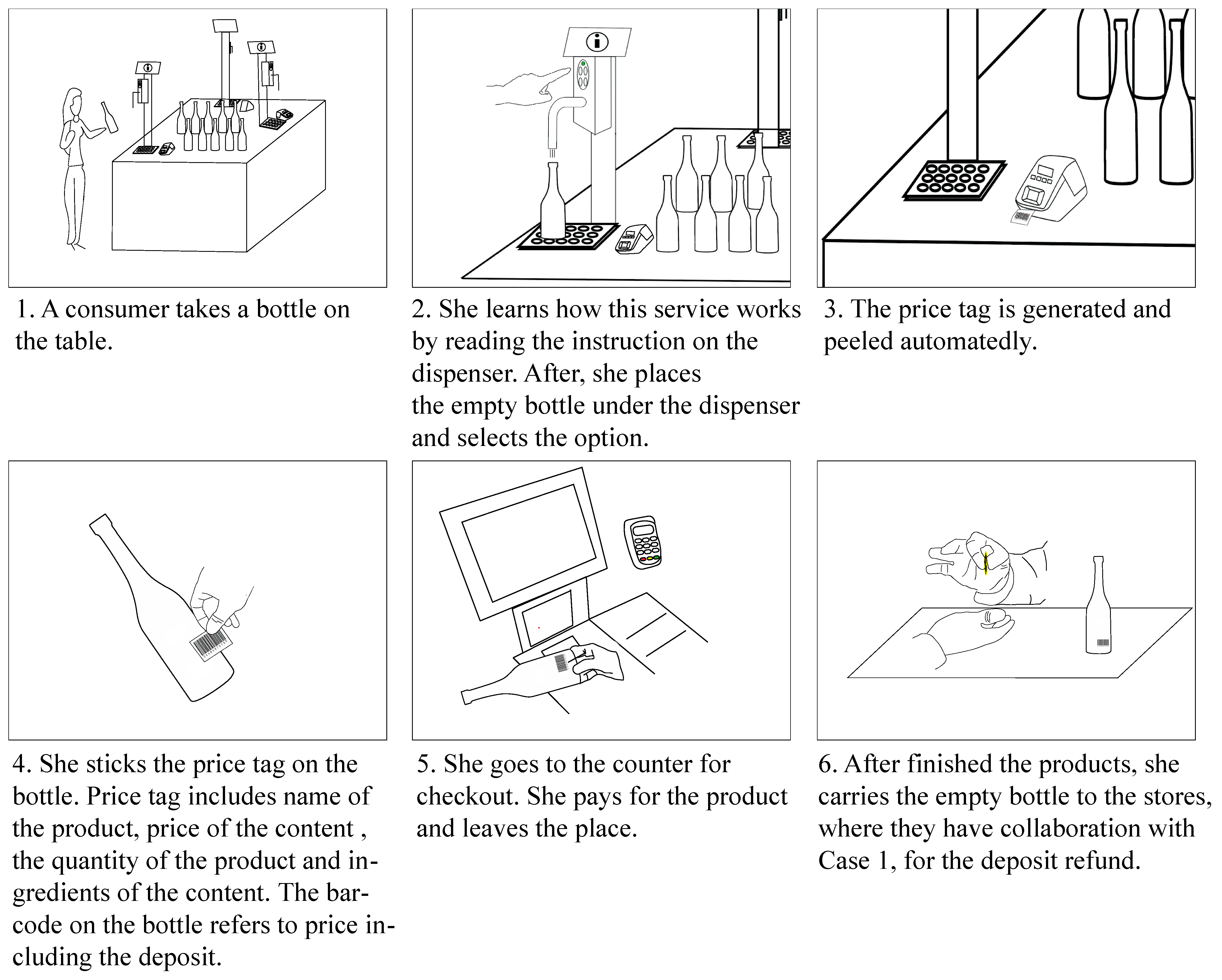 1. A consumer takes a bottle on the table.

2. She learns how this service works by reading the instruction on the dispenser. After, she places the empty bottle under the dispenser and selects the option.

3. The price tag is generated and peeled automatedly.

4. She sticks the price tag on the bottle. Price tag includes name of the product, price of the content , the quantity of the product and ingredients of the content. The barcode on the bottle refers to price including the deposit.

5. She goes to the counter for checkout. She pays for the product and leaves the place.

6. After finished the products, she carries the empty bottle to the stores, where they have collaboration with Case 1, for the deposit refund.