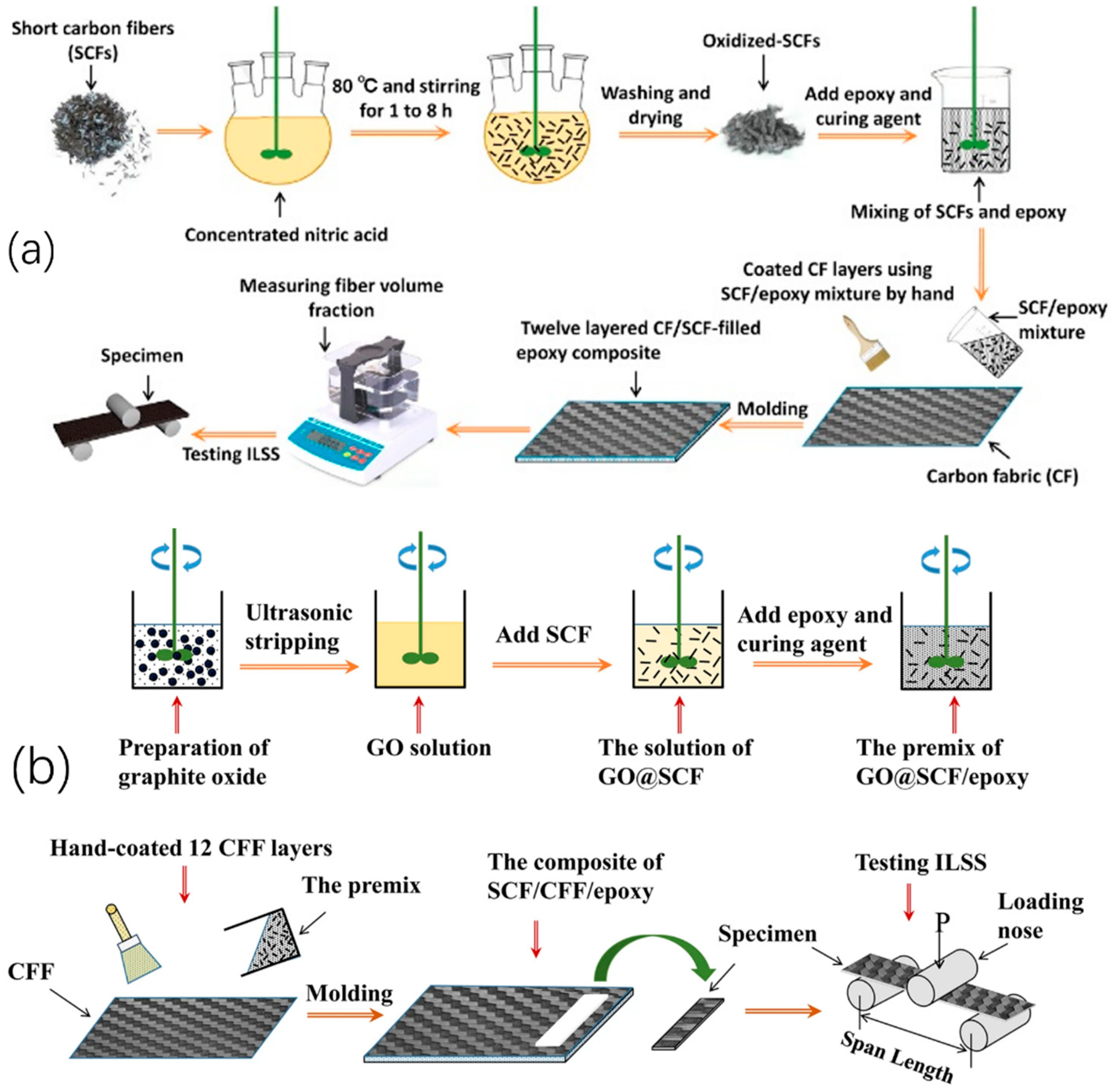 Short carbon fibers (SCFs)

80 °C and stirring for 1 to 8 h

Oxidized-SCFs

Washing and drying

Add epoxy and curing agent

Concentrated nitric acid

Mixing of SCFs and epoxy

(a)

Coated CF layers using SCF/epoxy mixture by hand

SCF/epoxy mixture

Measuring fiber volume fraction

Twelve layered CF/SCF-filled epoxy composite

Specimen

Molding

Testing ILSS

Carbon fabric (CF)

Ultrasonic stripping

Add SCF

Add epoxy and curing agent

Preparation of graphite oxide

GO solution

The solution of GO@SCF

The premix of GO@SCF/epoxy

(b)

Hand-coated 12 CFF layers

The premix

The composite of SCF/CFF/epoxy

Testing ILSS

Loading nose

P

Specimen

CFF

Molding

Span Length